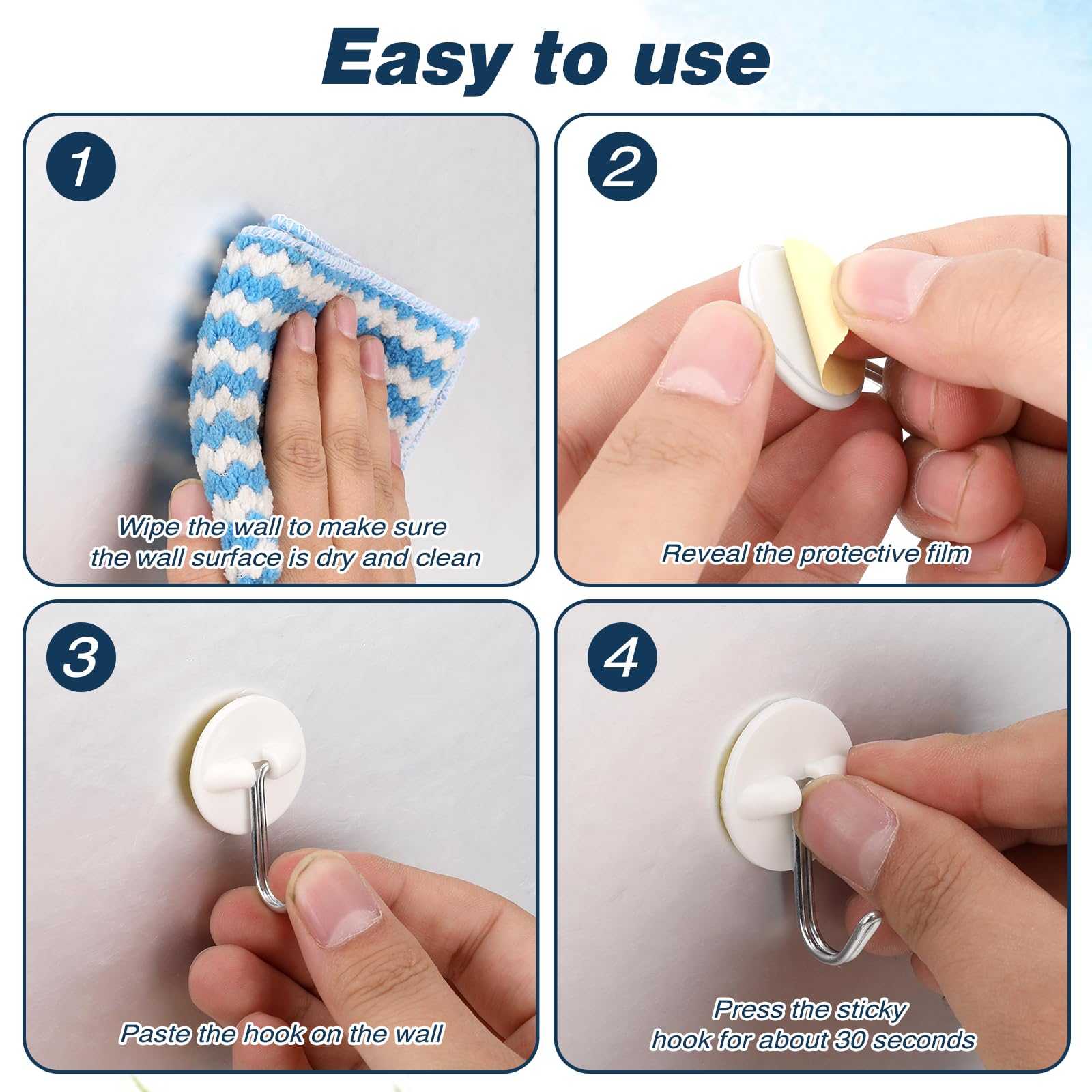 Easy to use

1

Wipe the wall to make sure the wall surface is dry and clean

2

Reveal the protective film

3

Paste the hook on the wall

4

Press the sticky hook for about 30 seconds