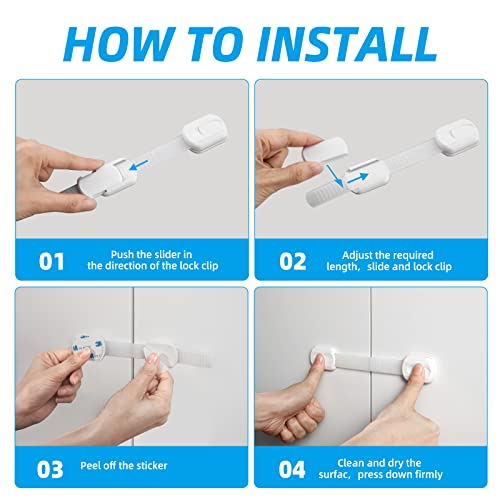 HOW TO INSTALL

01 Push the slider in the direction of the lock clip

02 Adjust the required length, slide and lock clip

03 Peel off the sticker

04 Clean and dry the surfac, press down firmly