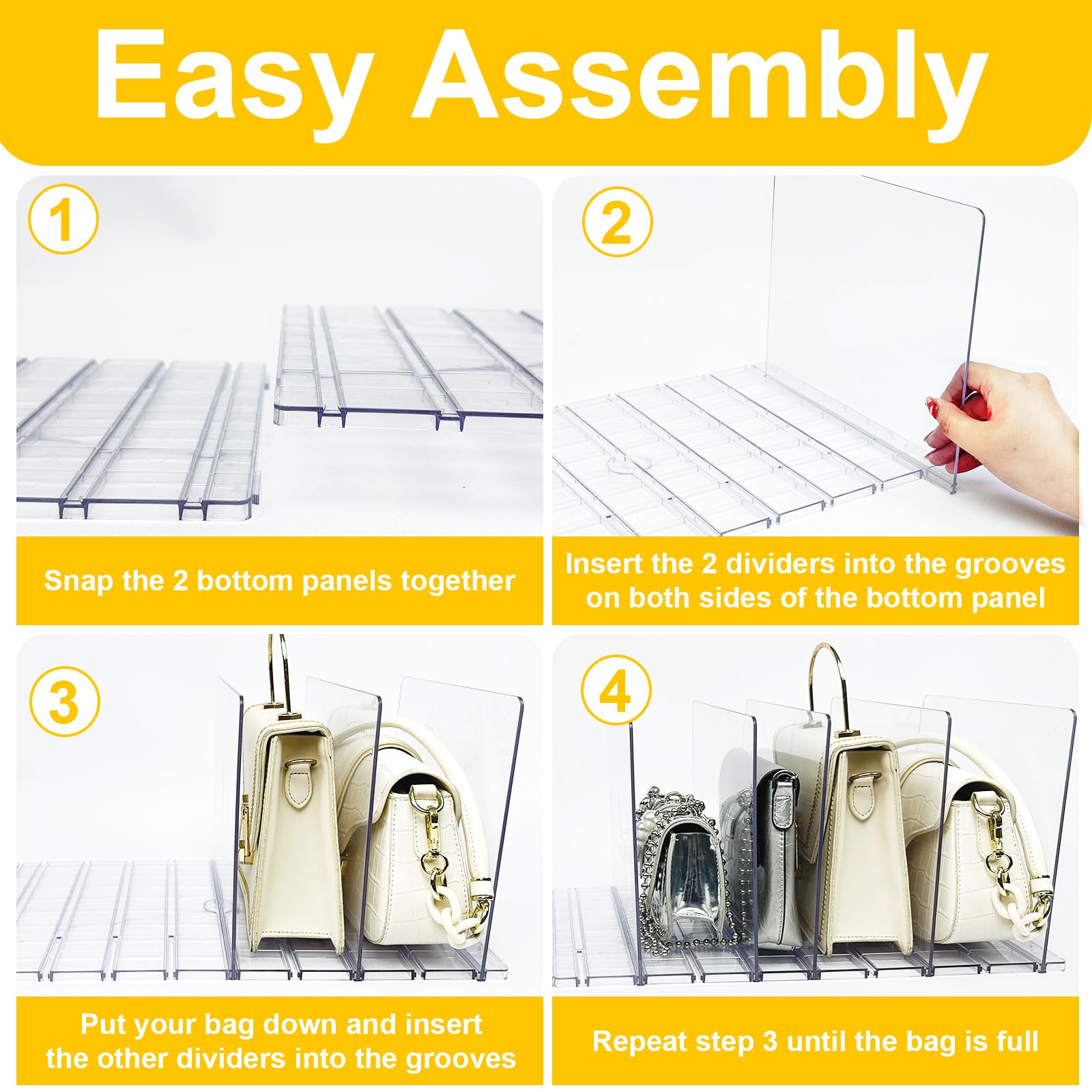 Easy Assembly

1

Snap the 2 bottom panels together

2

Insert the 2 dividers into the grooves on both sides of the bottom panel

3

Put your bag down and insert the other dividers into the grooves

4

Repeat step 3 until the bag is full