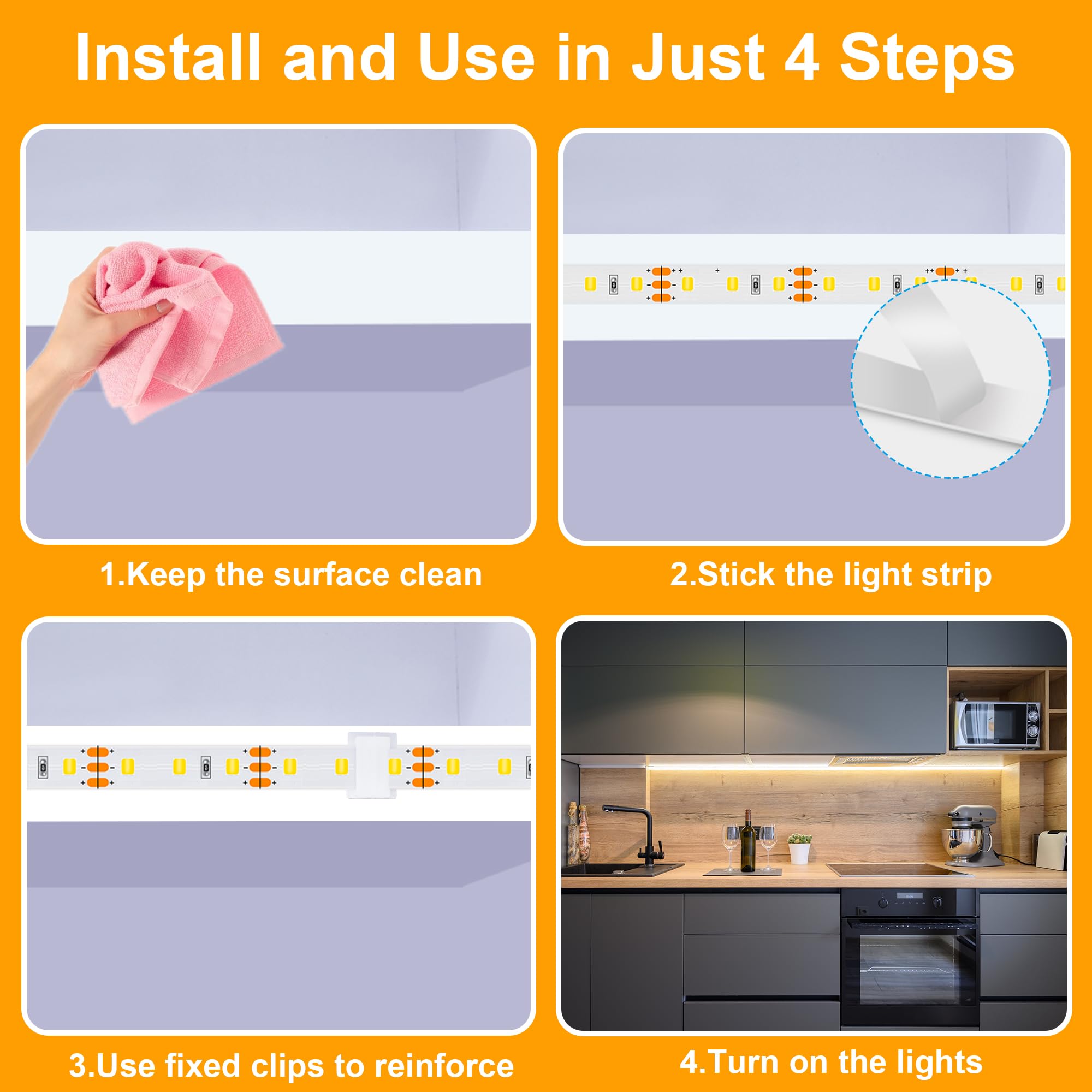 Install and Use in Just 4 Steps

1.Keep the surface clean

2.Stick the light strip

3.Use fixed clips to reinforce

4.Turn on the lights