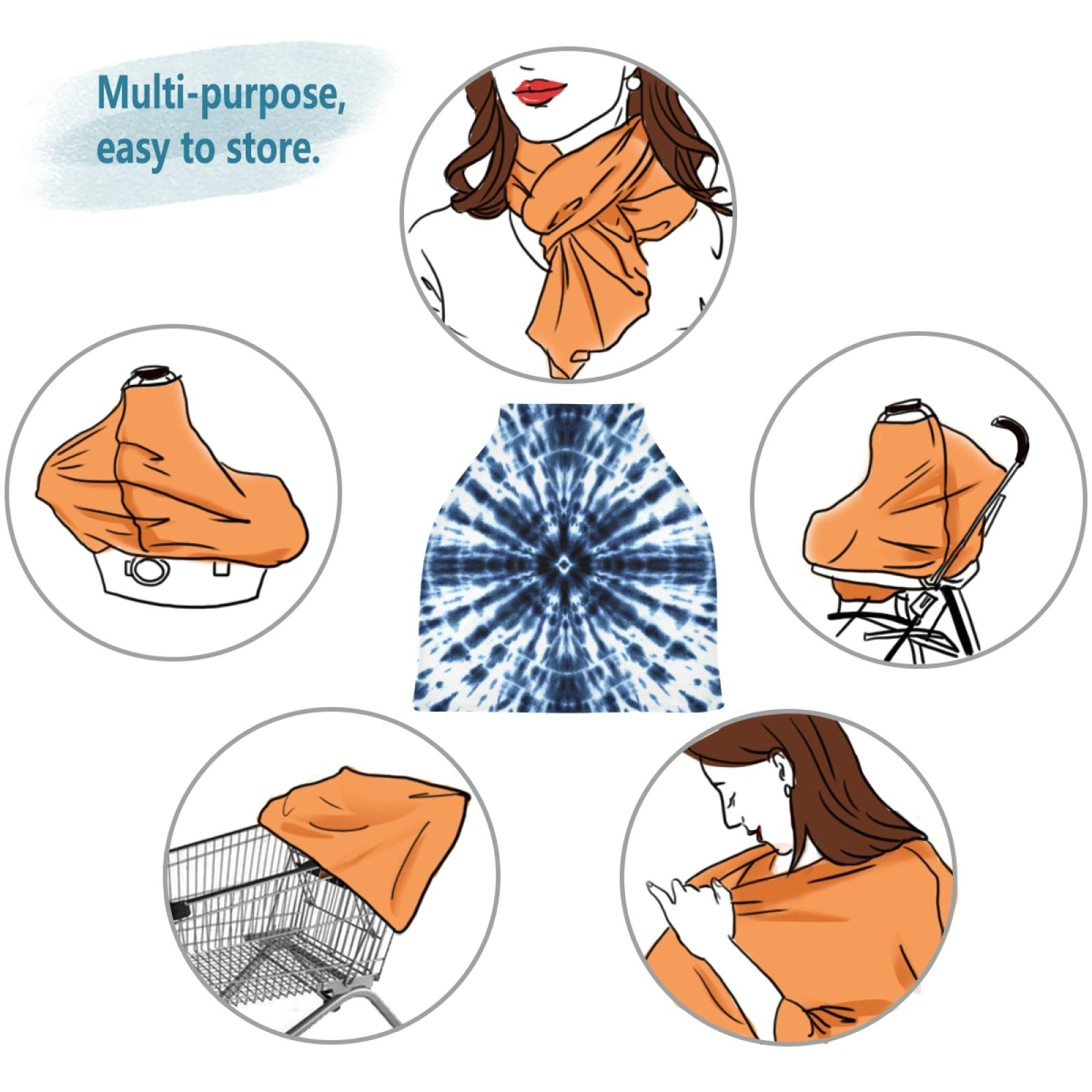 Multi-purpose,
easy to store.