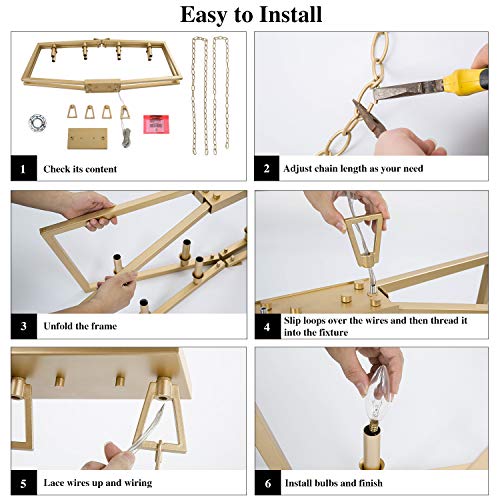 Easy to Install

1 Check its content

2 Adjust chain length as your need

3 Unfold the frame

4 Slip loops over the wires and then thread it into the fixture

5 Lace wires up and wiring

6 Install bulbs and finish