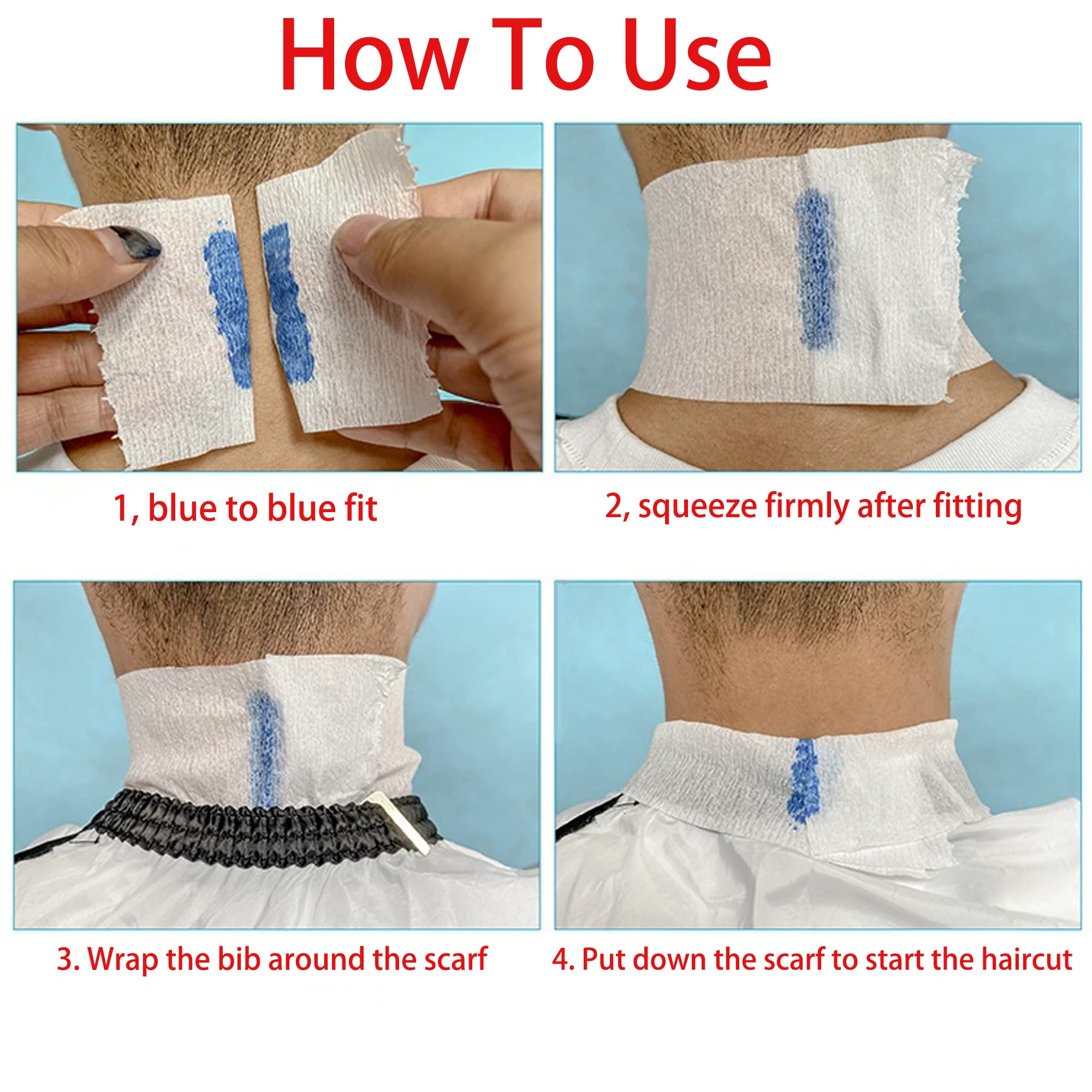 How To Use

1, blue to blue fit

2, squeeze firmly after fitting

3. Wrap the bib around the scarf

4. Put down the scarf to start the haircut