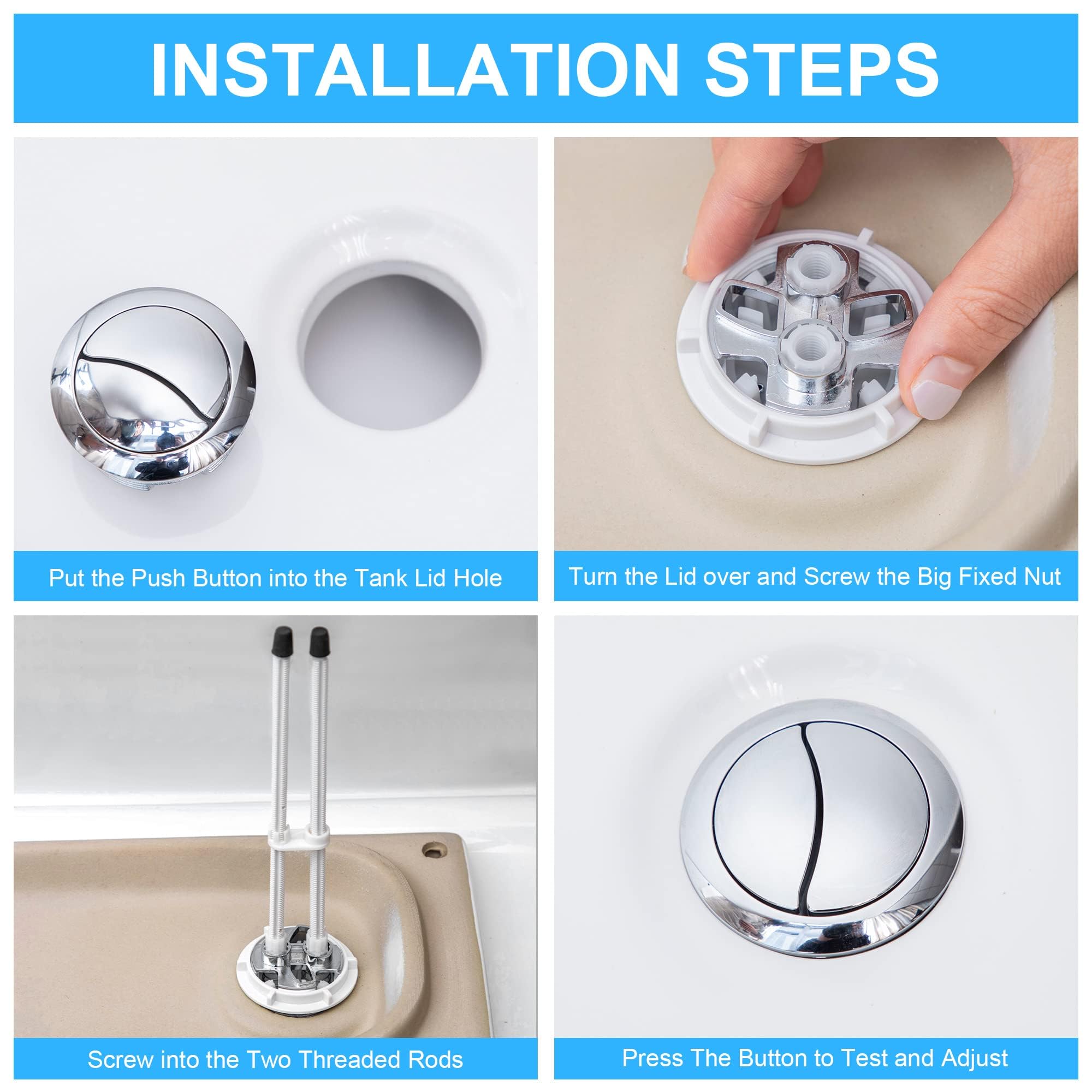 INSTALLATION STEPS

Put the Push Button into the Tank Lid Hole

Turn the Lid over and Screw the Big Fixed Nut

Screw into the Two Threaded Rods

Press The Button to Test and Adjust