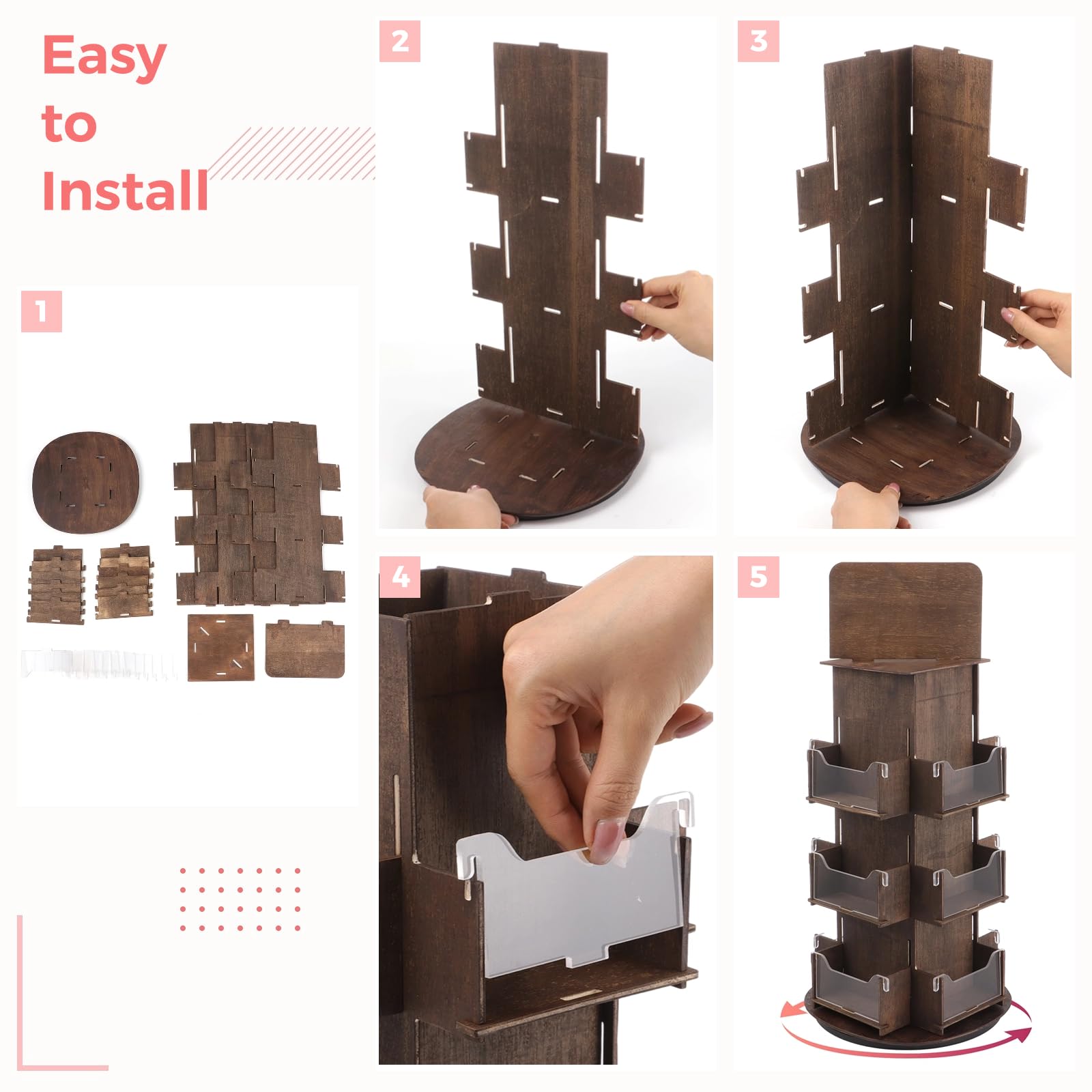 Easy to Install

1

2

3

4

5