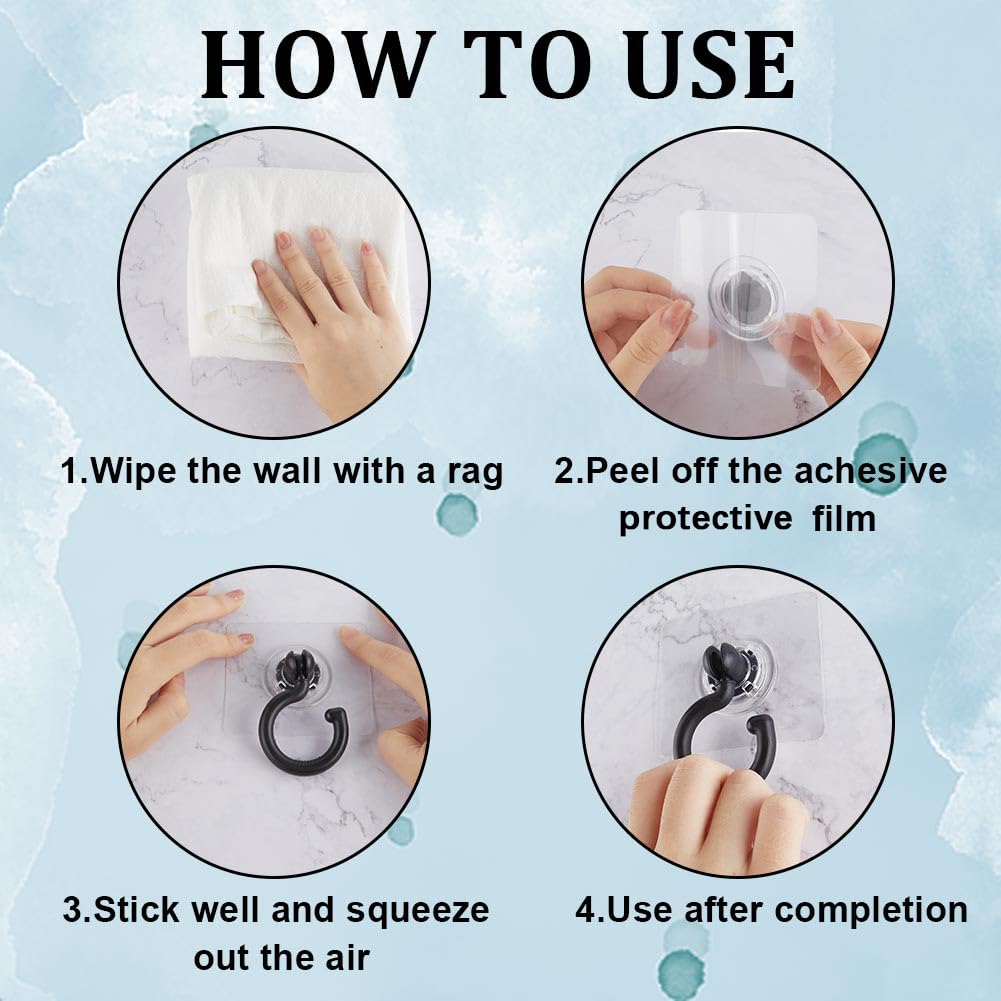 HOW TO USE

1.Wipe the wall with a rag

2.Peel off the achesive protective film

3.Stick well and squeeze out the air

4.Use after completion