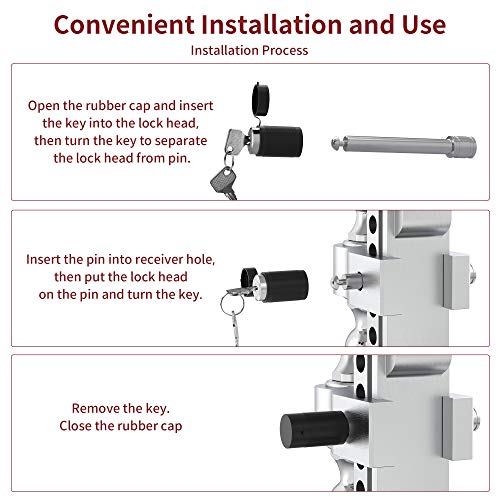 Convenient Installation and Use

Installation Process

Open the rubber cap and insert the key into the lock head, then turn the key to separate the lock head from pin.

Insert the pin into receiver hole, then put the lock head on the pin and turn the key.

Remove the key.
Close the rubber cap