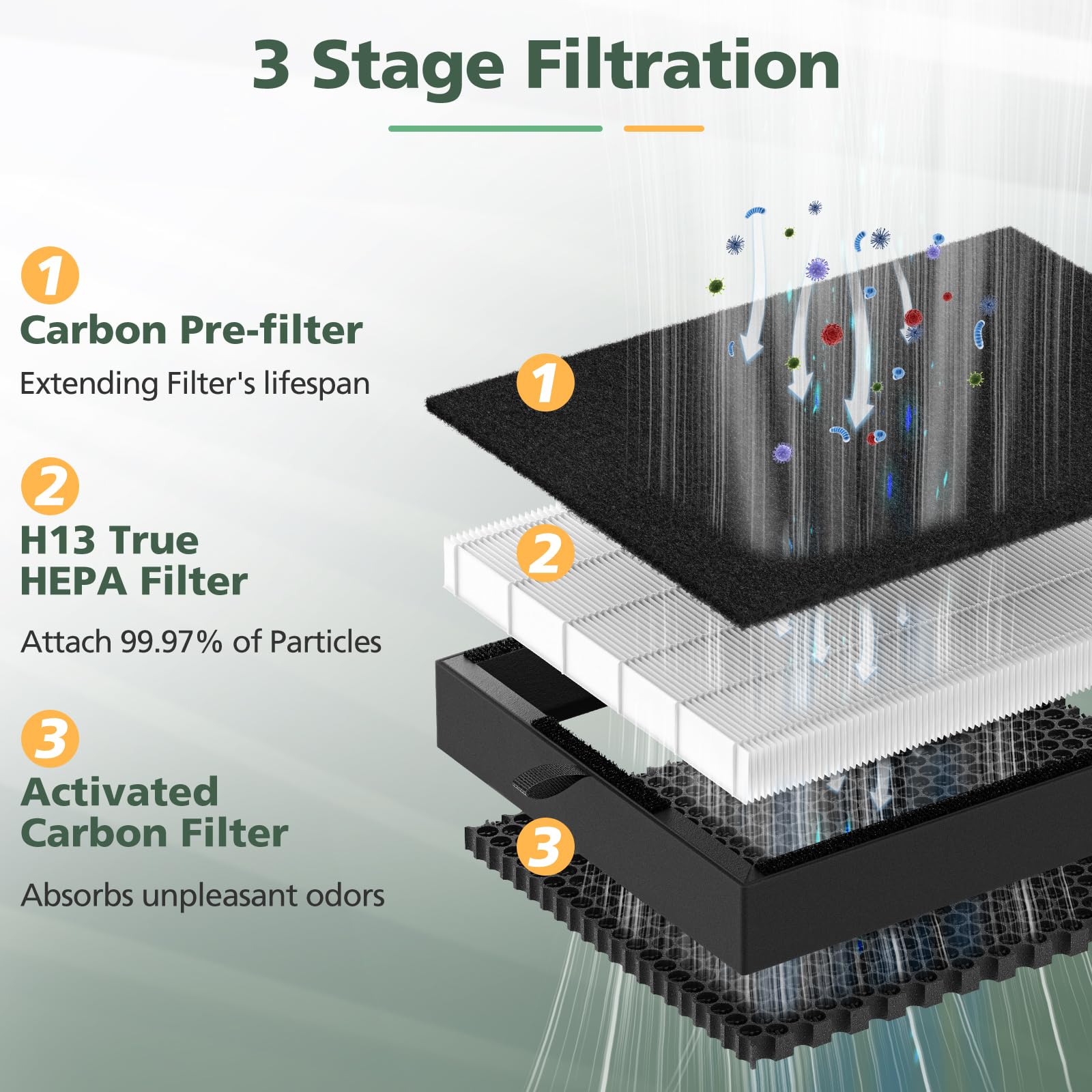 3 Stage Filtration

1
Carbon Pre-filter
Extending Filter's lifespan

2
H13 True HEPA Filter
Attach 99.97% of Particles

3
Activated Carbon Filter
Absorbs unpleasant odors

1

2

3