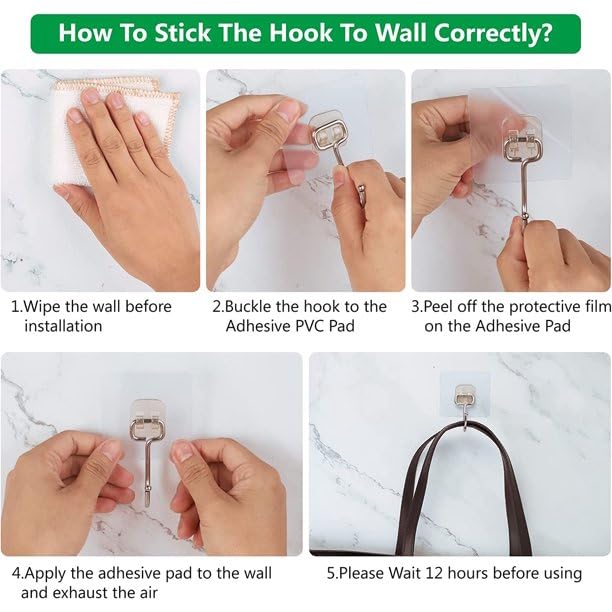 How To Stick The Hook To Wall Correctly?

1.Wipe the wall before installation

2.Buckle the hook to the Adhesive PVC Pad

3.Peel off the protective film on the Adhesive Pad

4.Apply the adhesive pad to the wall and exhaust the air

5.Please Wait 12 hours before using