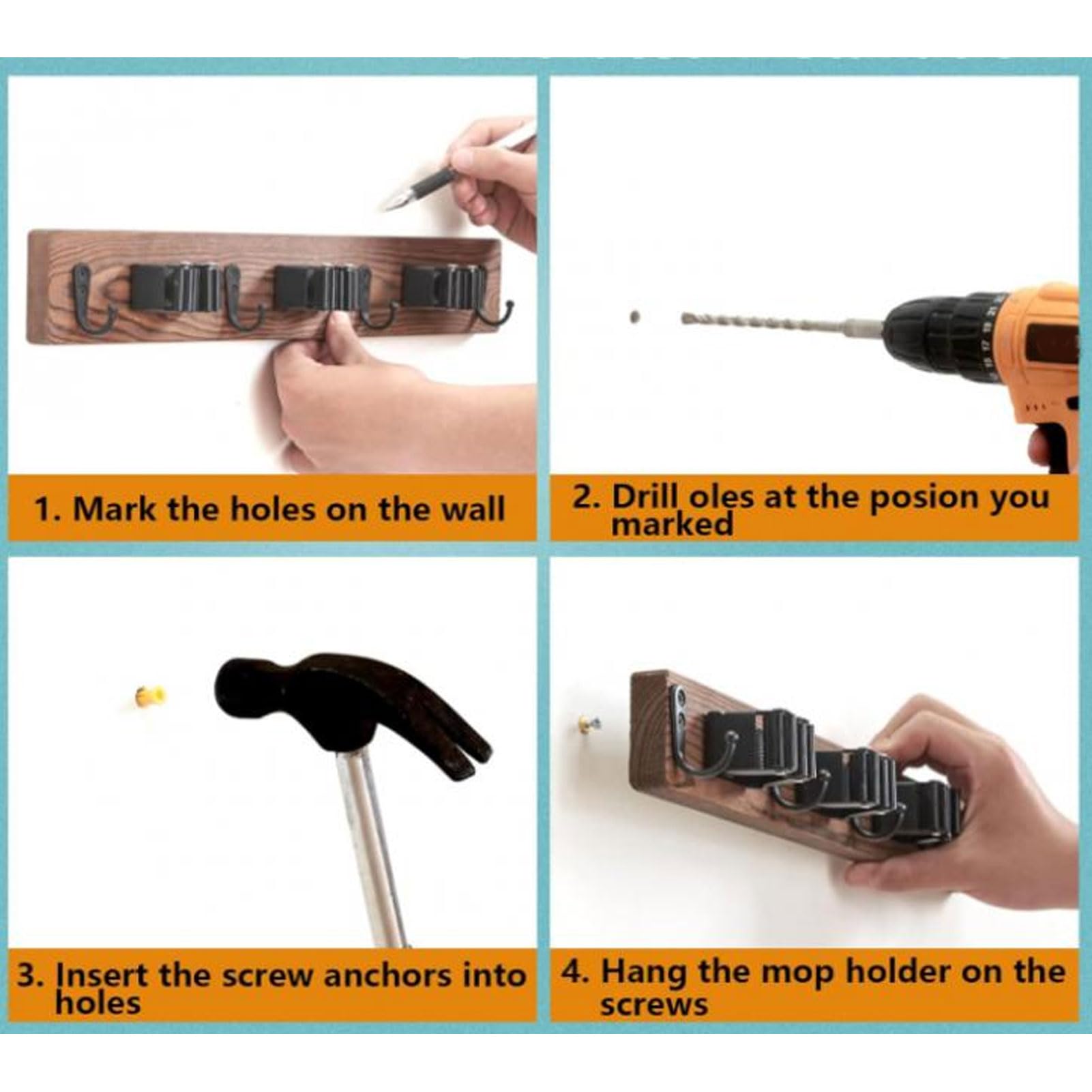 1. Mark the holes on the wall

2. Drill oles at the posion you marked

3. Insert the screw anchors into holes

4. Hang the mop holder on the screws