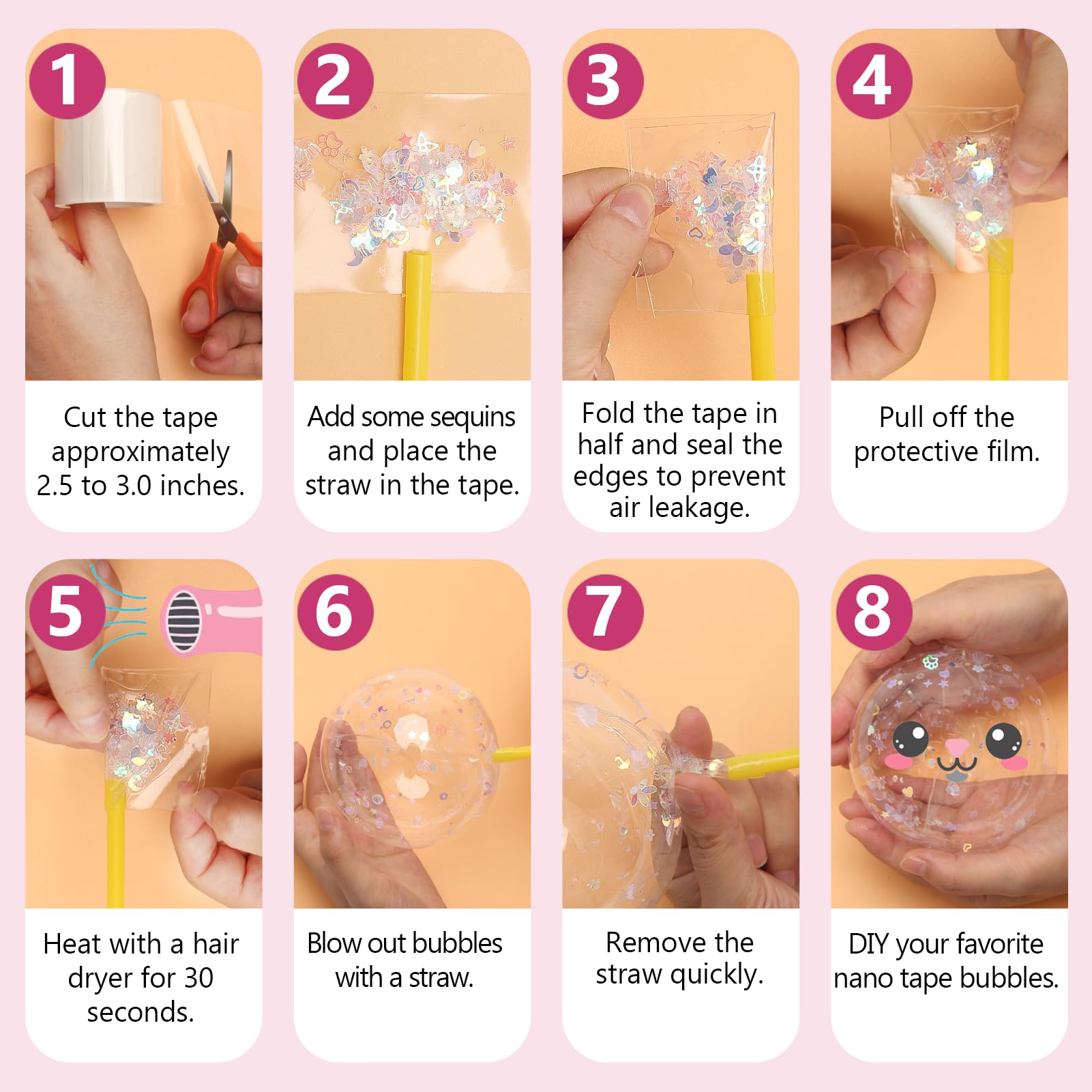 1

Cut the tape approximately 2.5 to 3.0 inches.

2

Add some sequins and place the straw in the tape.

3

Fold the tape in half and seal the edges to prevent air leakage.

4

Pull off the protective film.

5

Heat with a hair dryer for 30 seconds.

6

Blow out bubbles with a straw.

7

Remove the straw quickly.

8

DIY your favorite nano tape bubbles.