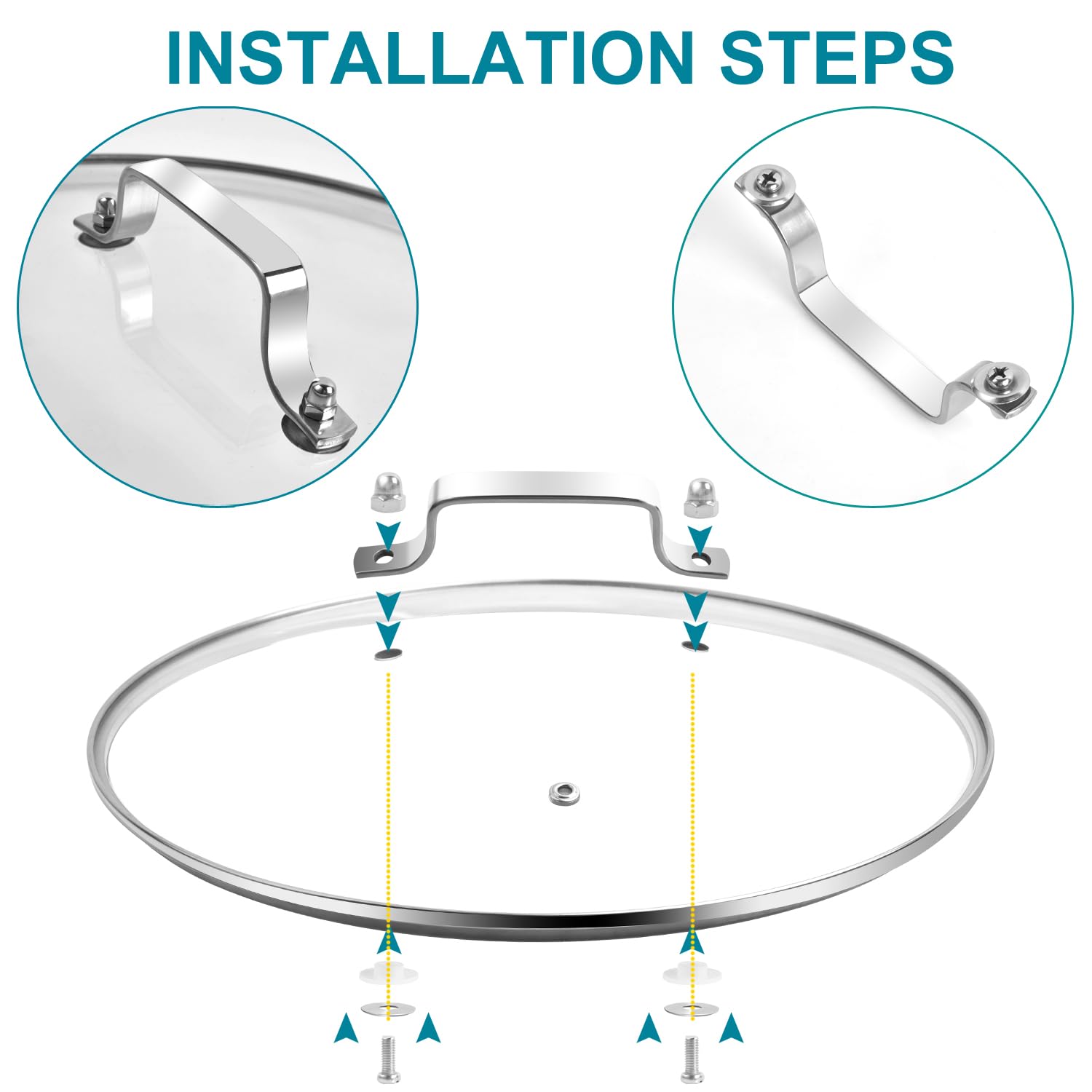 INSTALLATION STEPS