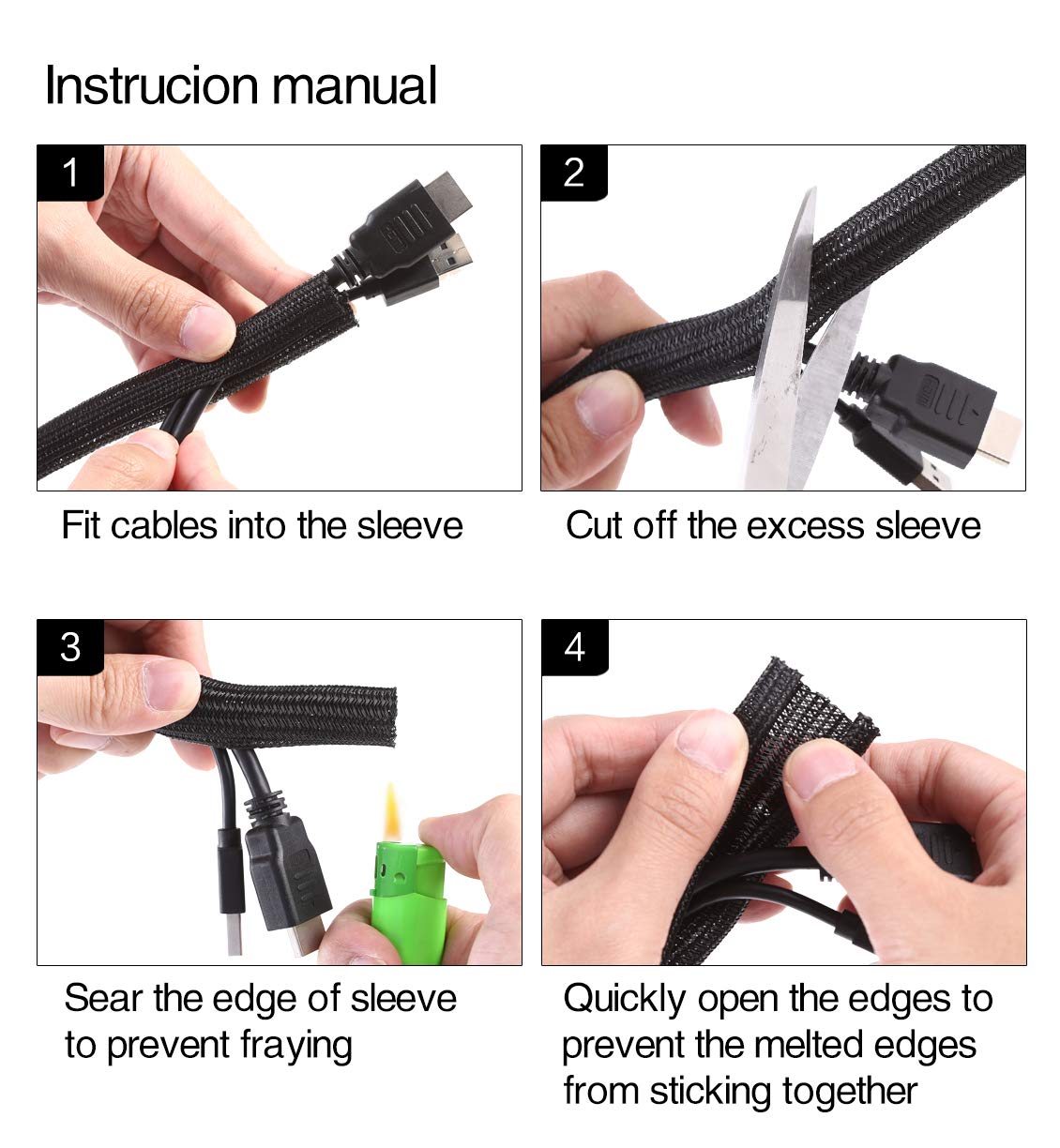 Instrucion manual

1

Fit cables into the sleeve

2

Cut off the excess sleeve

3

Sear the edge of sleeve to prevent fraying

4

Quickly open the edges to prevent the melted edges from sticking together