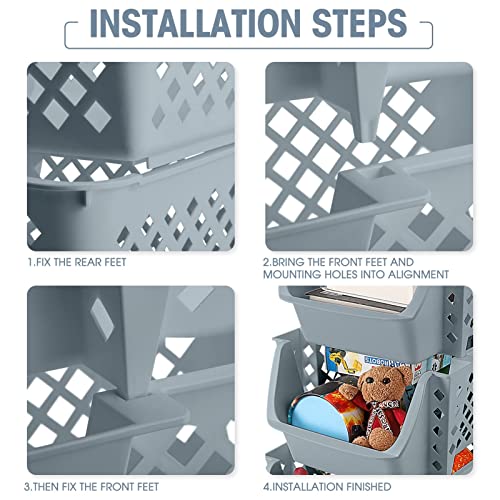 INSTALLATION STEPS

1.FIX THE REAR FEET

2.BRING THE FRONT FEET AND MOUNTING HOLES INTO ALIGNMENT

3.THEN FIX THE FRONT FEET

4.INSTALLATION FINISHED