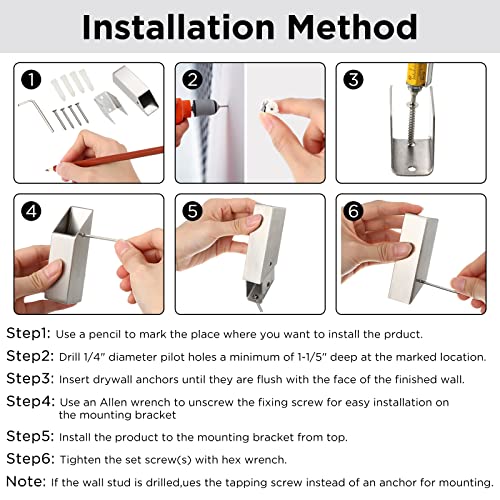 Installation Method

1

2

3

4

5

6

Step1: Use a pencil to mark the place where you want to install the prduct.

Step2: Drill 1/4" diameter pilot holes a minimum of 1-1/5" deep at the marked location.

Step3: Insert drywall anchors until they are flush with the face of the finished wall.

Step4: Use an Allen wrench to unscrew the fixing screw for easy installation on the mounting bracket

Step5: Install the product to the mounting bracket from top.

Step6: Tighten the set screw(s) with hex wrench.

Note: If the wall stud is drilled,ues the tapping screw instead of an anchor for mounting.