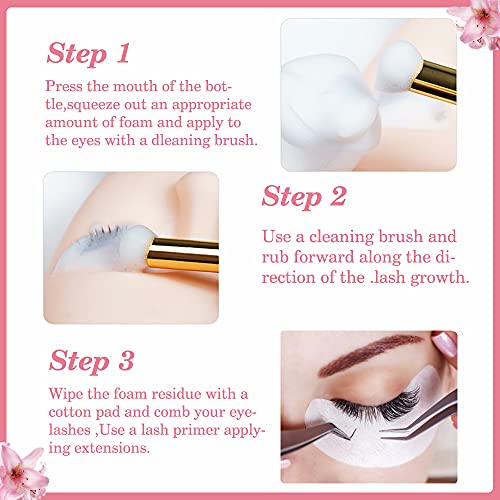 Step 1

Press the mouth of the bottle,squeeze out an appropriate amount of foam and apply to the eyes with a dleaning brush.

Step 2

Use a cleaning brush and rub forward along the direction of the .lash growth.

Step 3

Wipe the foam residue with a cotton pad and comb your eyelashes ,Use a lash primer applying extensions.