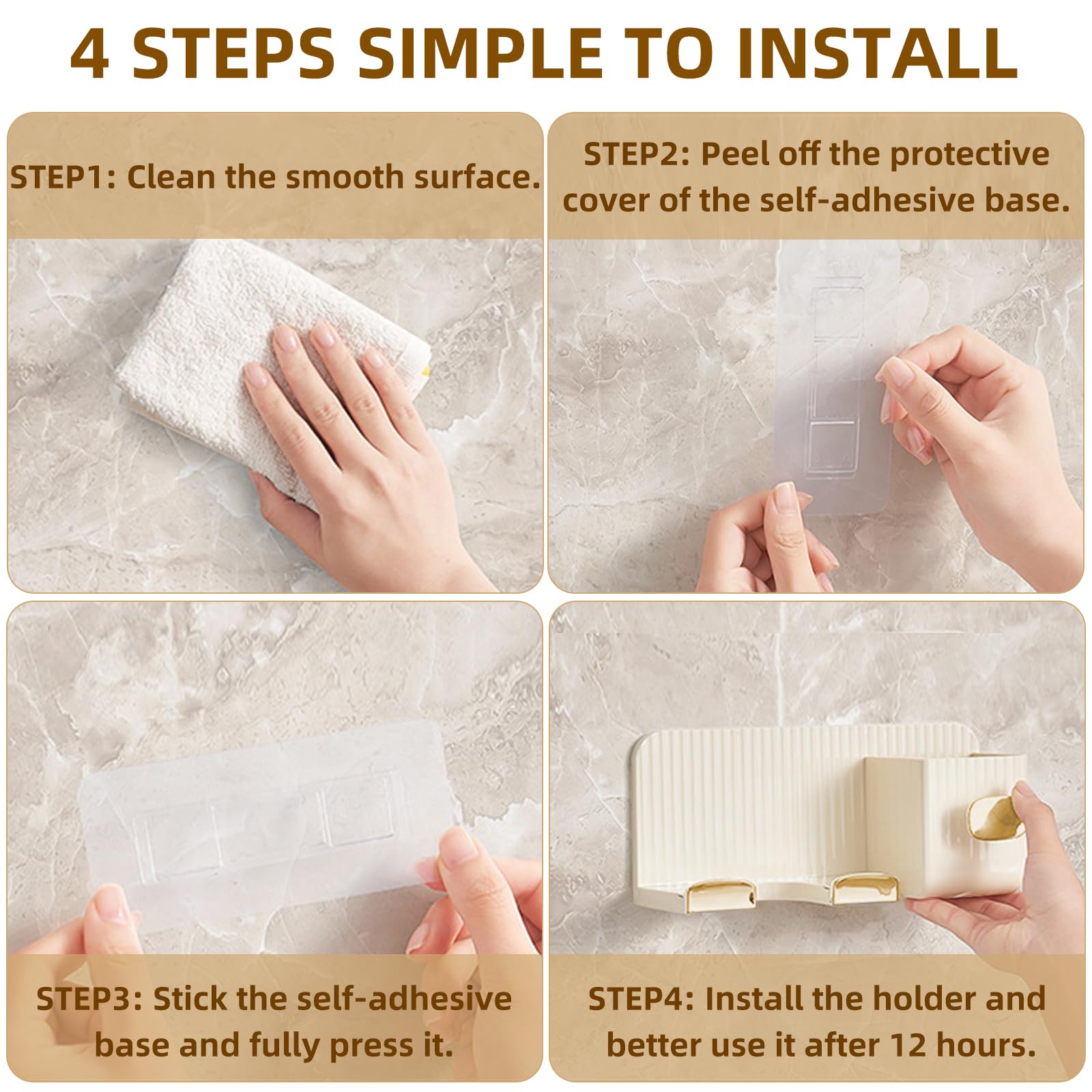 4 STEPS SIMPLE TO INSTALL

STEP1: Clean the smooth surface.

STEP2: Peel off the protective cover of the self-adhesive base.

STEP3: Stick the self-adhesive base and fully press it.

STEP4: Install the holder and better use it after 12 hours.