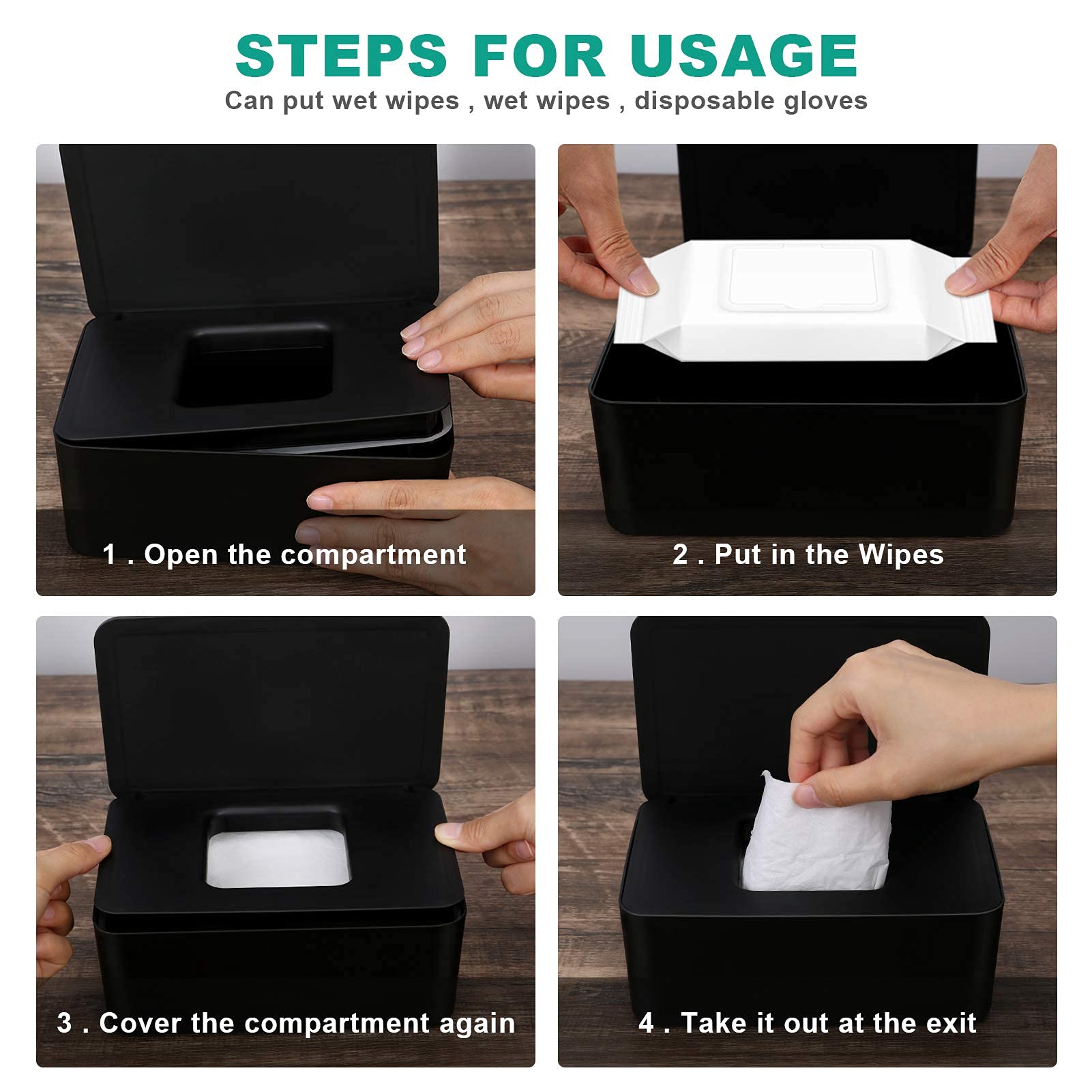 STEPS FOR USAGE

Can put wet wipes , wet wipes , disposable gloves

1 . Open the compartment

2 . Put in the Wipes

3 . Cover the compartment again

4 . Take it out at the exit