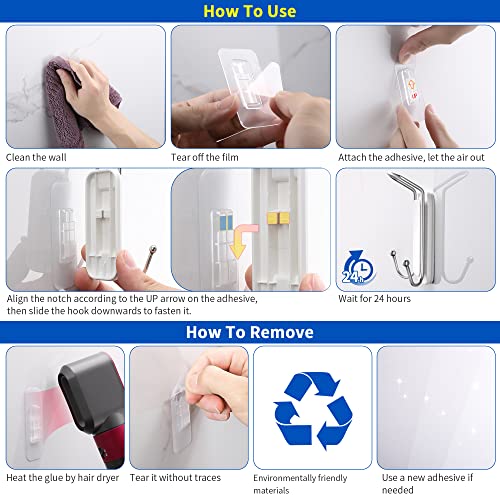 How To Use

Clean the wall

Tear off the film

Attach the adhesive, let the air out

Align the notch according to the UP arrow on the adhesive, then slide the hook downwards to fasten it.

24h

Wait for 24 hours

How To Remove

Heat the glue by hair dryer

Tear it without traces

Environmentally friendly materials

Use a new adhesive if needed