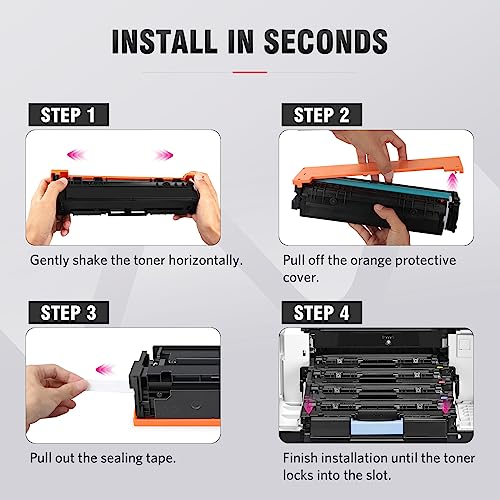 INSTALL IN SECONDS

STEP 1

Gently shake the toner horizontally.

STEP 2

Pull off the orange protective cover.

STEP 3

Pull out the sealing tape.

STEP 4

Finish installation until the toner locks into the slot.