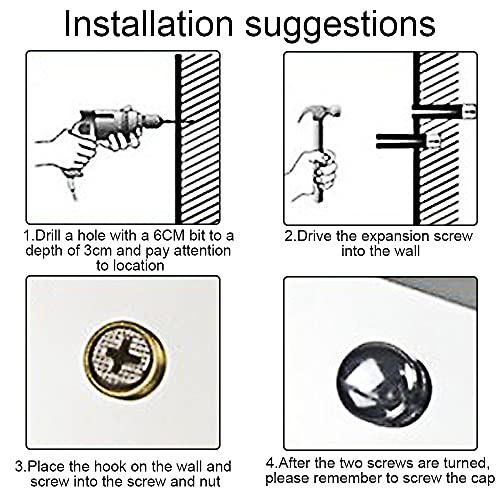 Installation suggestions

1.Drill a hole with a 6CM bit to a depth of 3cm and pay attention to location

2.Drive the expansion screw into the wall

3.Place the hook on the wall and screw into the screw and nut

4.After the two screws are turned, please remember to screw the cap