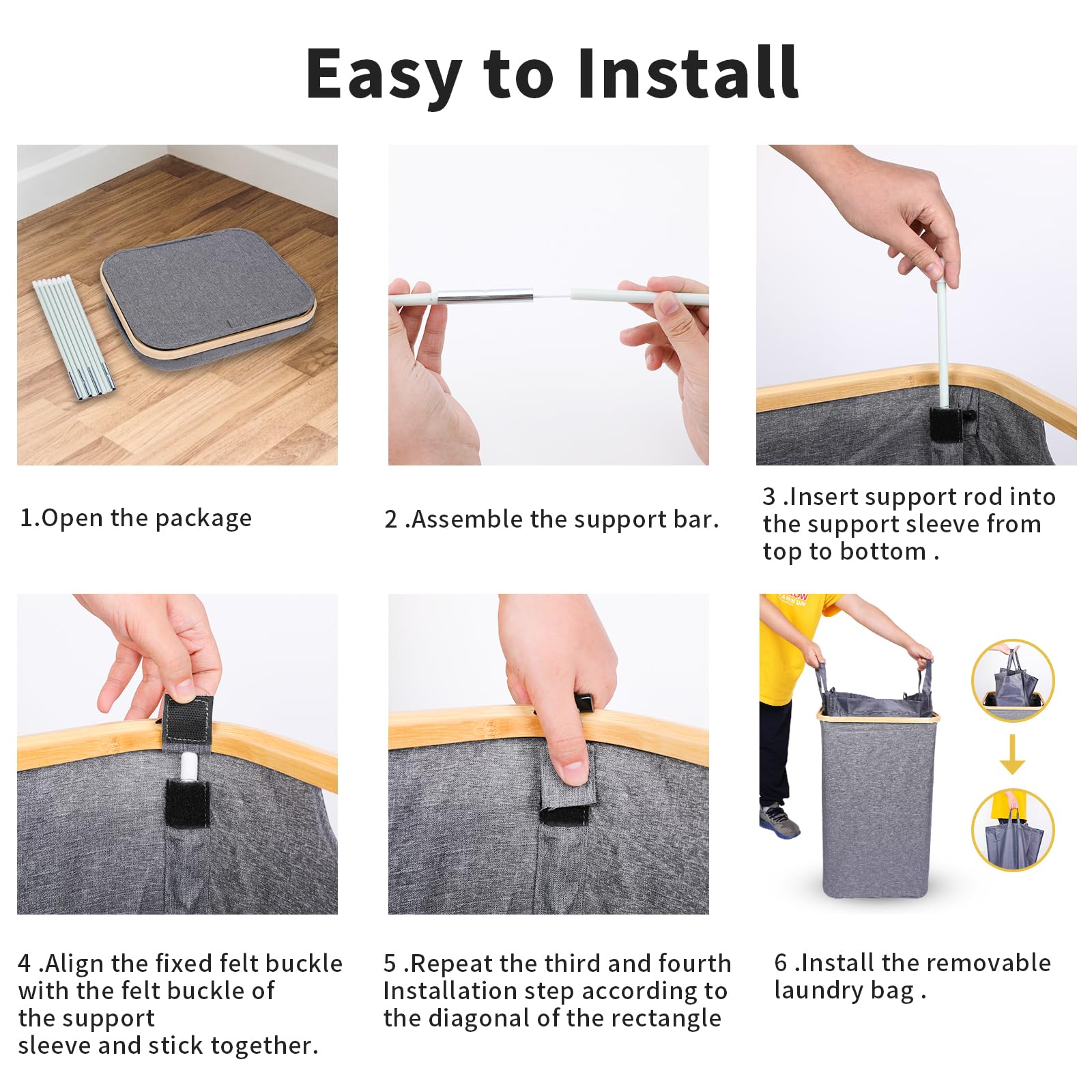 Easy to Install

1.Open the package

2 .Assemble the support bar.

3 .Insert support rod into the support sleeve from top to bottom .

4 .Align the fixed felt buckle with the felt buckle of the support sleeve and stick together.

5 .Repeat the third and fourth Installation step according to the diagonal of the rectangle

6 .Install the removable laundry bag .