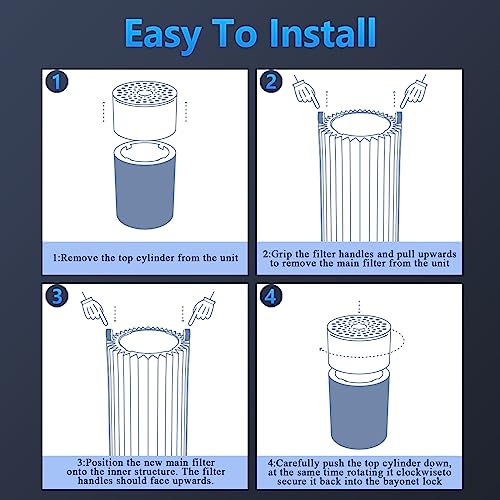 Easy To Install

1

1:Remove the top cylinder from the unit

2

2:Grip the filter handles and pull upwards to remove the main filter from the unit

3

3:Position the new main filter onto the inner structure. The filter handles should face upwards.

4

4:Carefully push the top cylinder down, at the same time rotating it clockwiseto secure it back into the bayonet lock