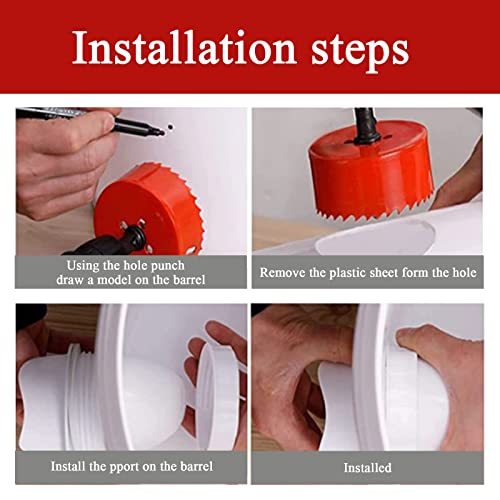 Installation steps

Using the hole punch draw a model on the barrel

Remove the plastic sheet form the hole

Install the pport on the barrel

Installed