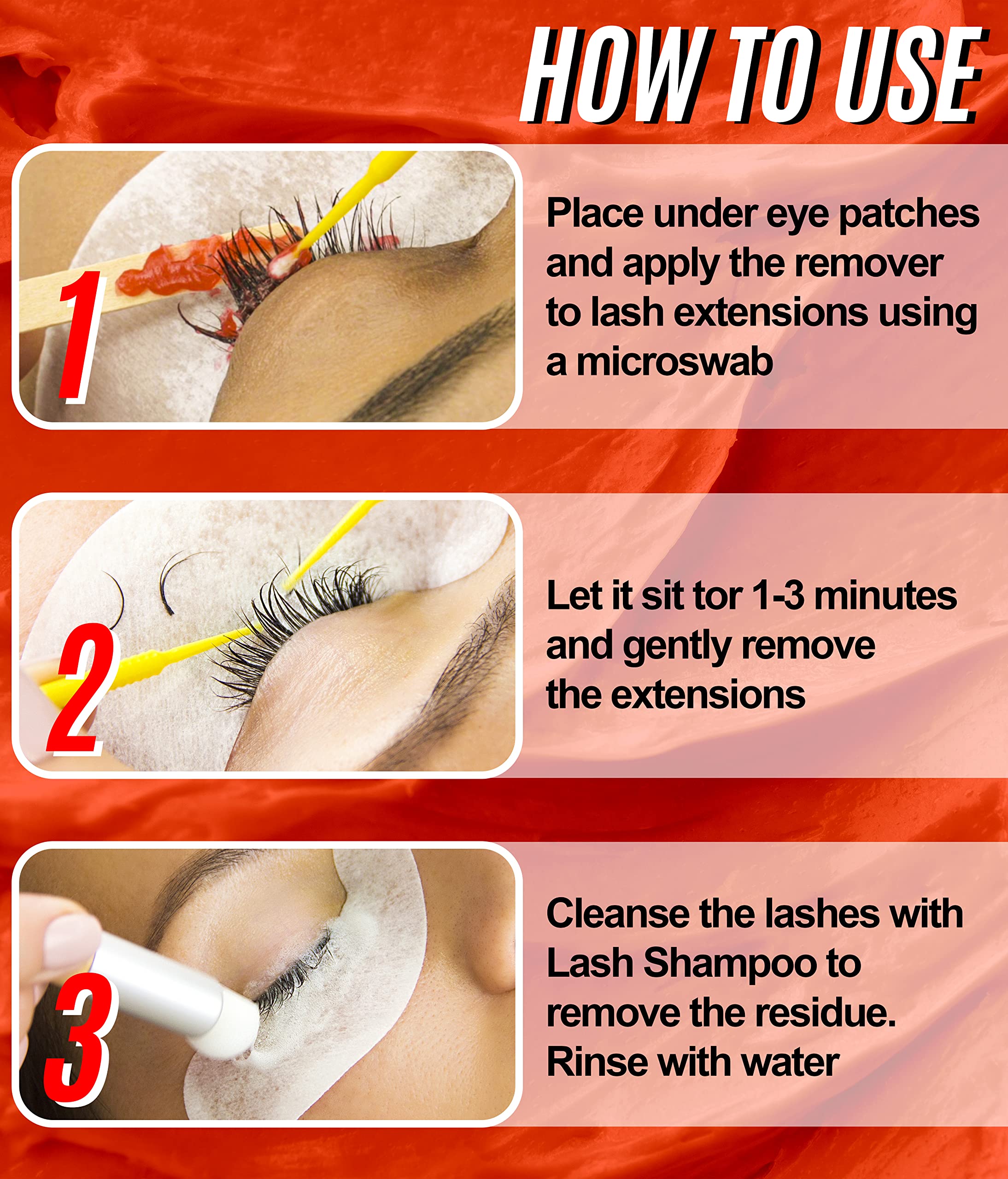 HOW TO USE

1

Place under eye patches and apply the remover to lash extensions using a microswab

2

Let it sit tor 1-3 minutes and gently remove the extensions

3

Cleanse the lashes with Lash Shampoo to remove the residue. Rinse with water