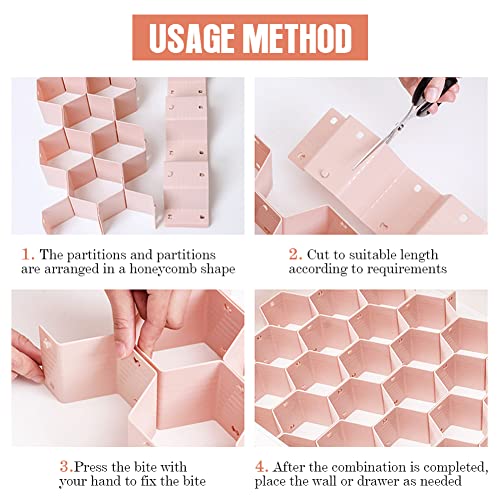 USAGE METHOD

1. The partitions and partitions are arranged in a honeycomb shape

2. Cut to suitable length according to requirements

3.Press the bite with your hand to fix the bite

4. After the combination is completed, place the wall or drawer as needed