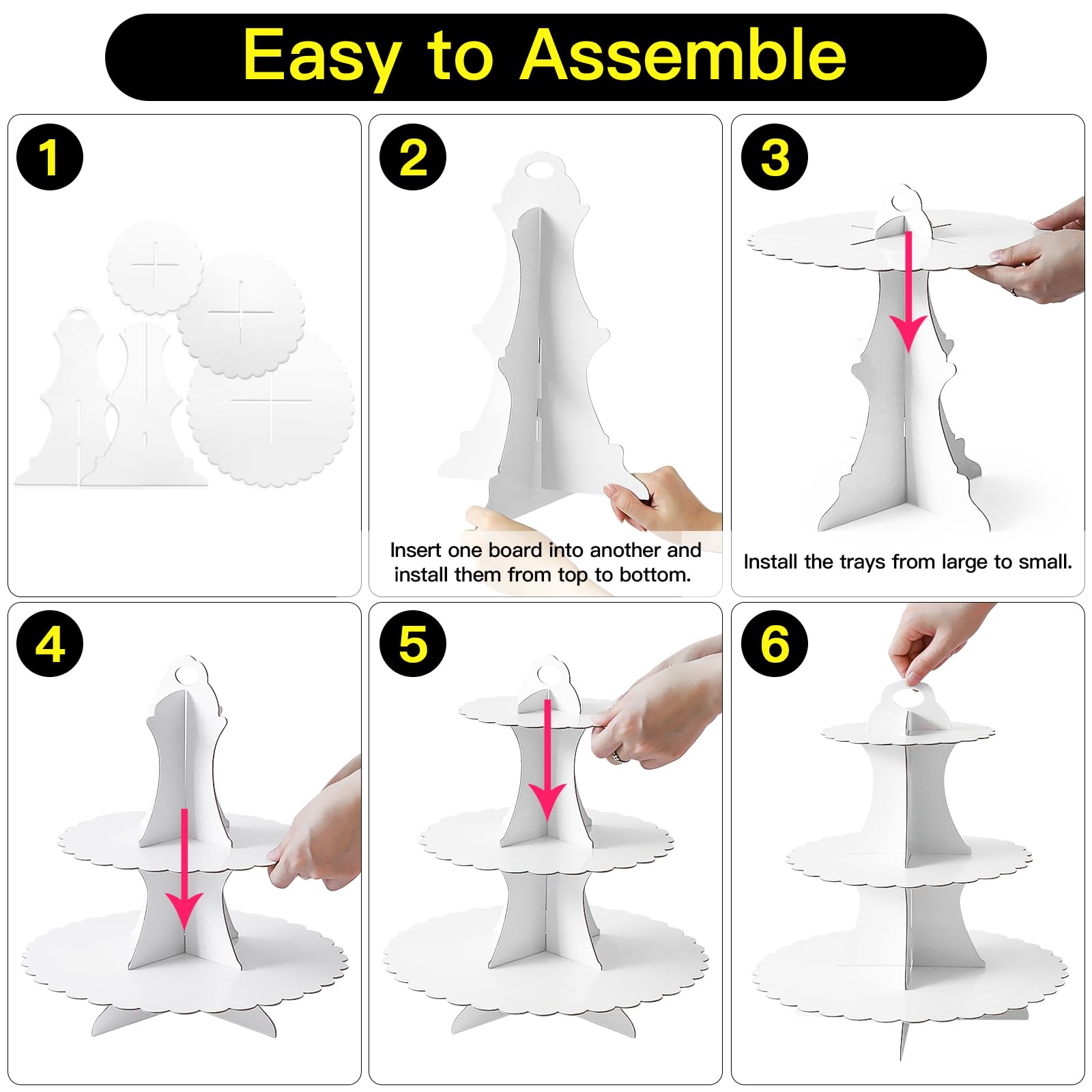 Easy to Assemble

1

2

Insert one board into another and install them from top to bottom.

3

Install the trays from large to small.

4

5

6