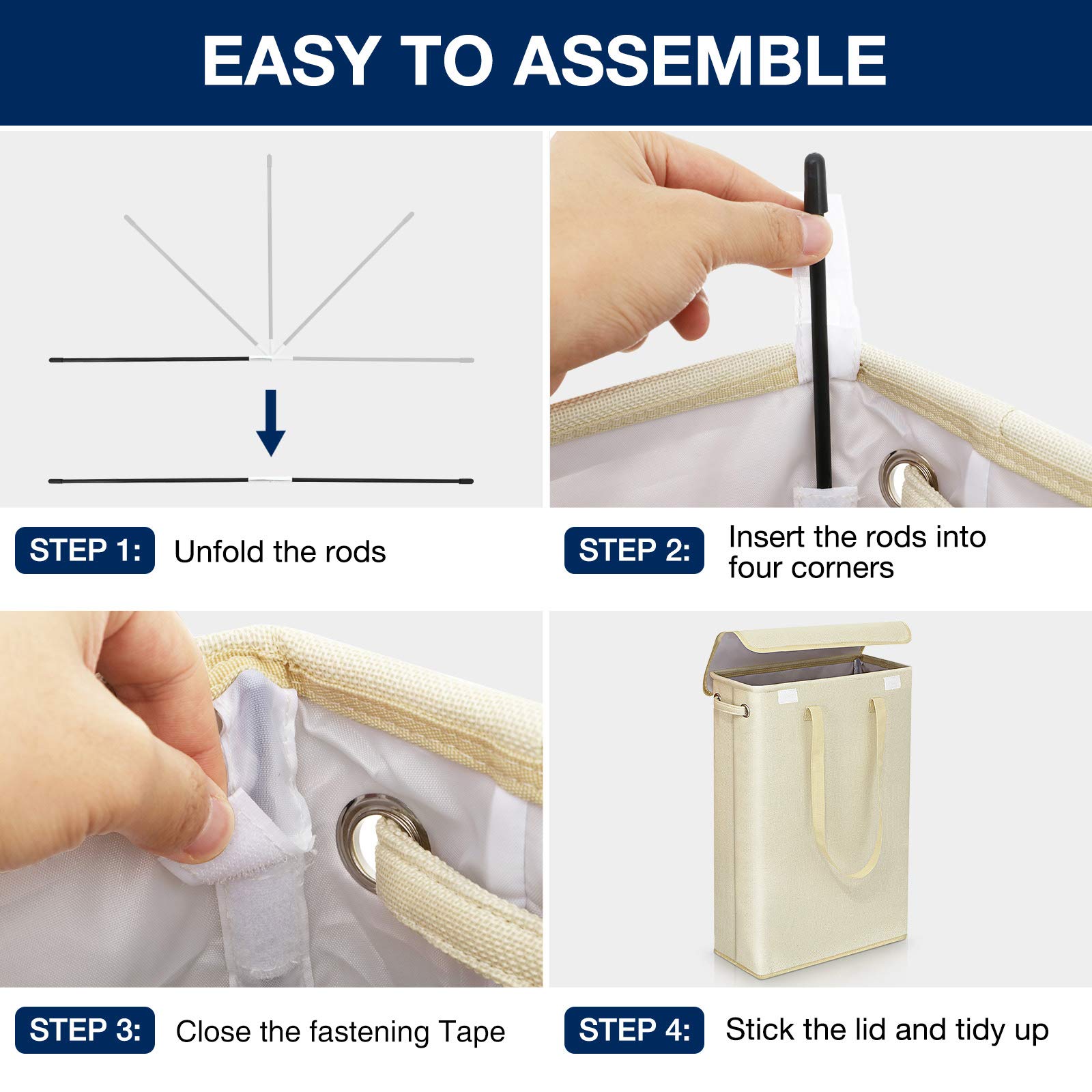 EASY TO ASSEMBLE

STEP 1: Unfold the rods

STEP 2: Insert the rods into four corners

STEP 3: Close the fastening Tape

STEP 4: Stick the lid and tidy up