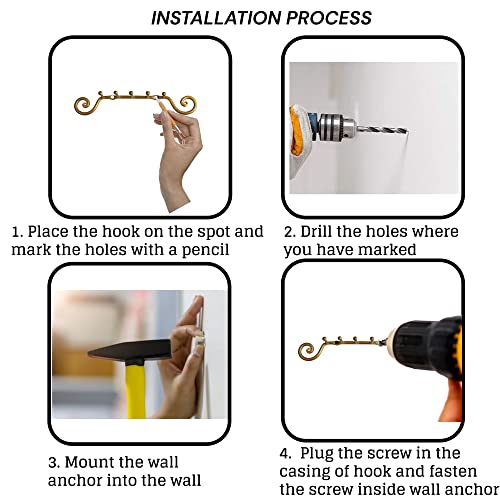 INSTALLATION PROCESS

1. Place the hook on the spot and mark the holes with a pencil

2. Drill the holes where you have marked

3. Mount the wall anchor into the wall

4. Plug the screw in the casing of hook and fasten the screw inside wall anchor