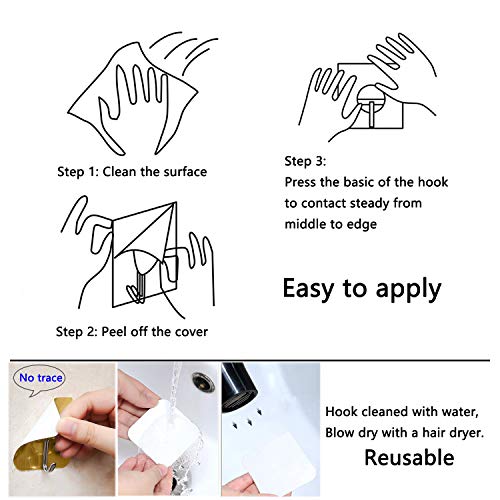 Step 1: Clean the surface

Step 2: Peel off the cover

Step 3:
Press the basic of the hook to contact steady from middle to edge

Easy to apply

No trace

Hook cleaned with water,
Blow dry with a hair dryer.

Reusable