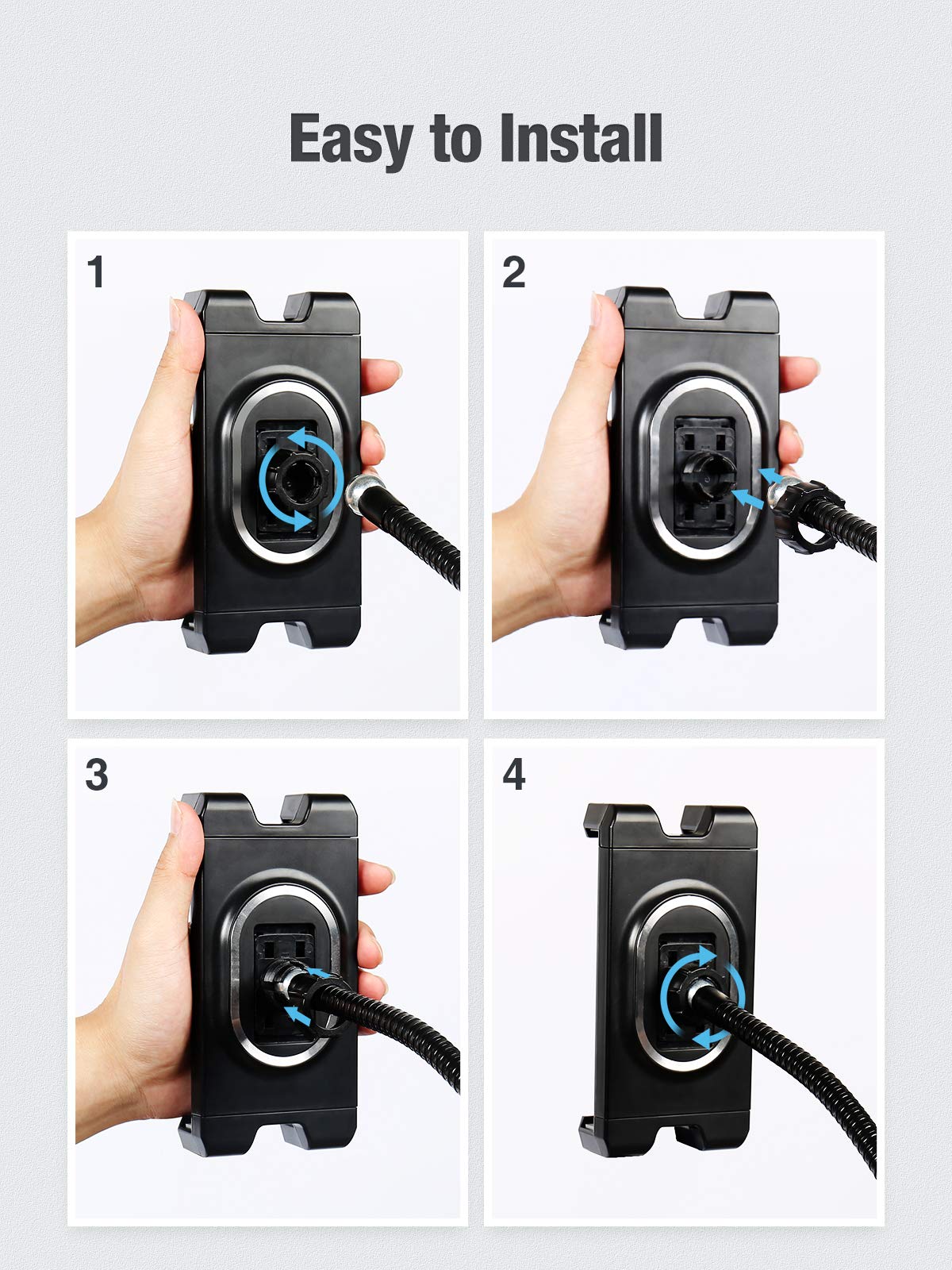 Easy to Install

1

2

3

4