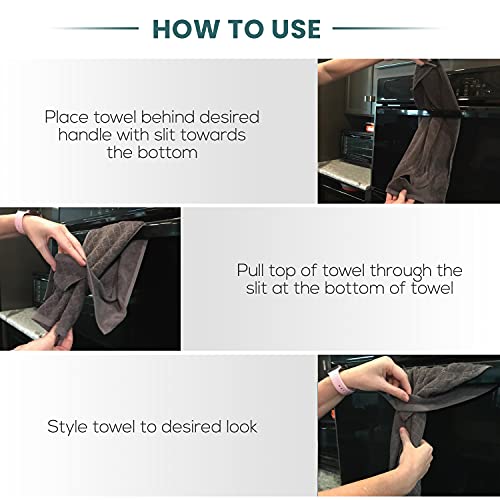 HOW TO USE

Place towel behind desired handle with slit towards the bottom

Pull top of towel through the slit at the bottom of towel

Style towel to desired look