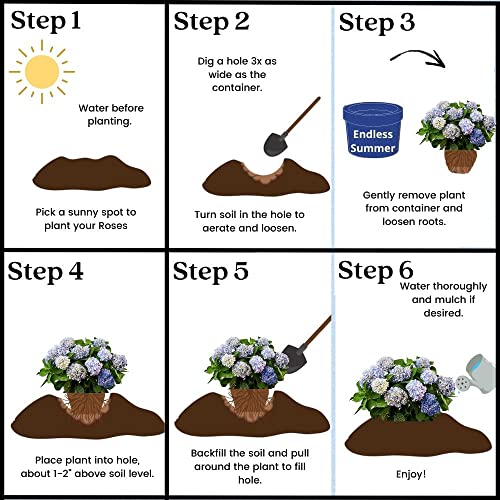 Step 1

Water before planting.

Pick a sunny spot to plant your Roses

Step 2

Dig a hole 3x as wide as the container.

Turn soil in the hole to aerate and loosen.

Step 3

Endless Summer

Gently remove plant from container and loosen roots.

Step 4

Place plant into hole, about 1-2" above soil level.

Step 5

Backfill the soil and pull around the plant to fill hole.

Step 6

Water thoroughly and mulch if desired.

Enjoy!