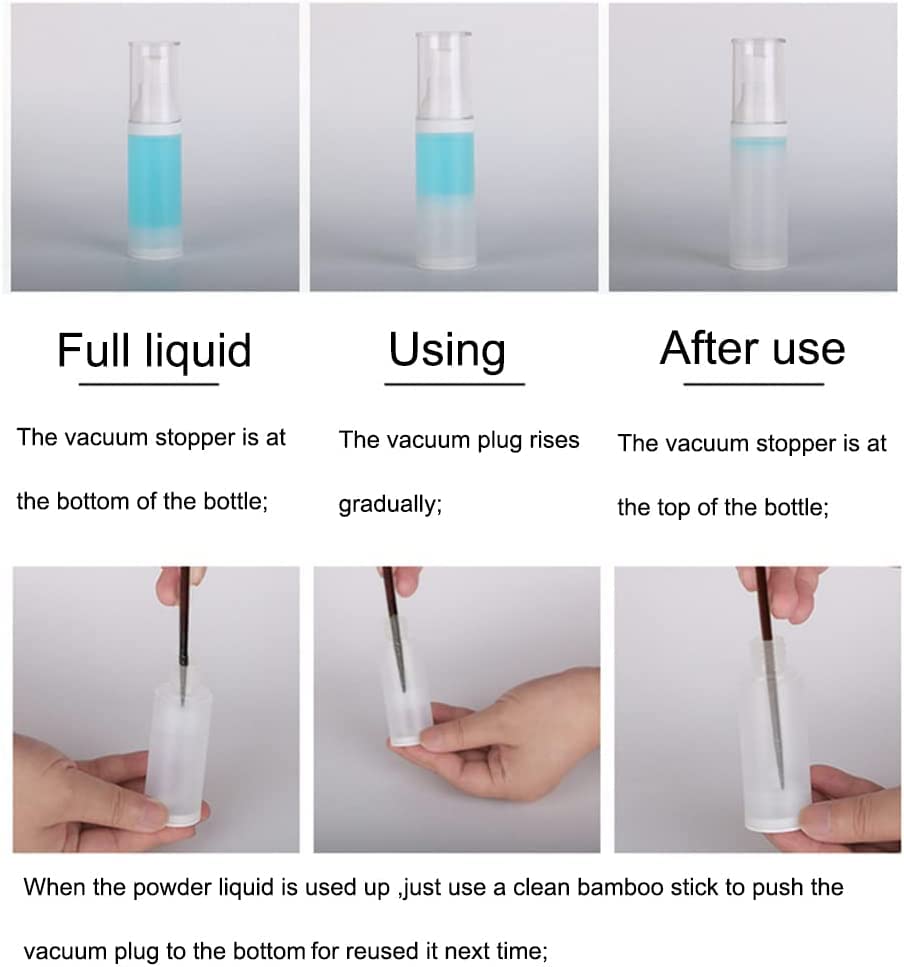 Full liquid

The vacuum stopper is at the bottom of the bottle;

Using

The vacuum plug rises gradually;

After use

The vacuum stopper is at the top of the bottle;

When the powder liquid is used up ,just use a clean bamboo stick to push the vacuum plug to the bottom for reused it next time;