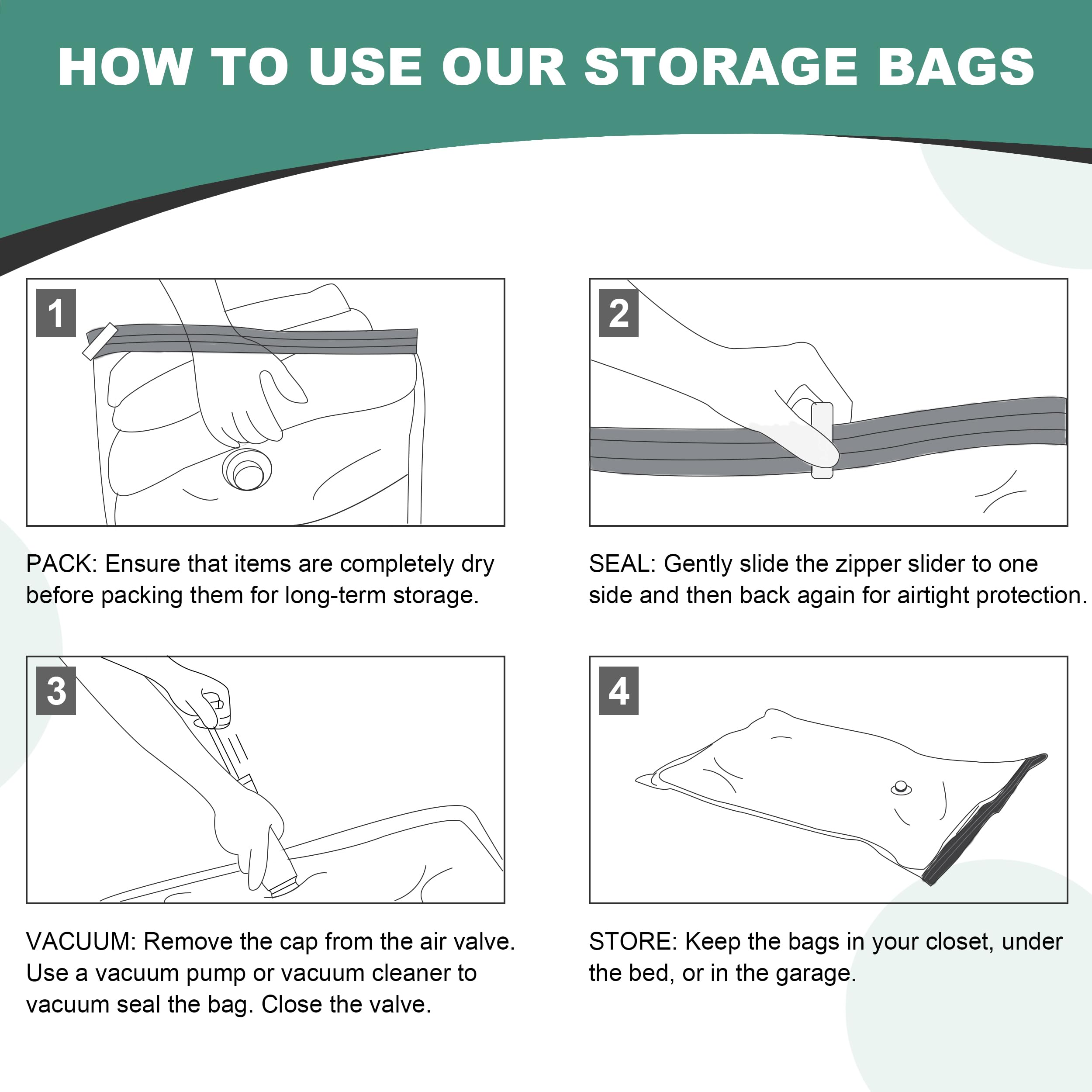 HOW TO USE OUR STORAGE BAGS

1

PACK: Ensure that items are completely dry before packing them for long-term storage.

2

SEAL: Gently slide the zipper slider to one side and then back again for airtight protection.

3

VACUUM: Remove the cap from the air valve. Use a vacuum pump or vacuum cleaner to vacuum seal the bag. Close the valve.

4

STORE: Keep the bags in your closet, under the bed, or in the garage.