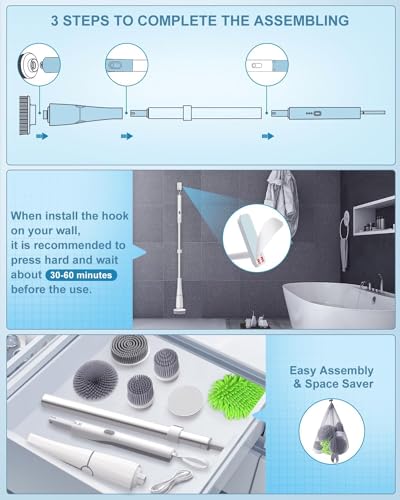 3 STEPS TO COMPLETE THE ASSEMBLING

When install the hook on your wall, it is recommended to press hard and wait about 30-60 minutes before the use.

Easy Assembly & Space Saver