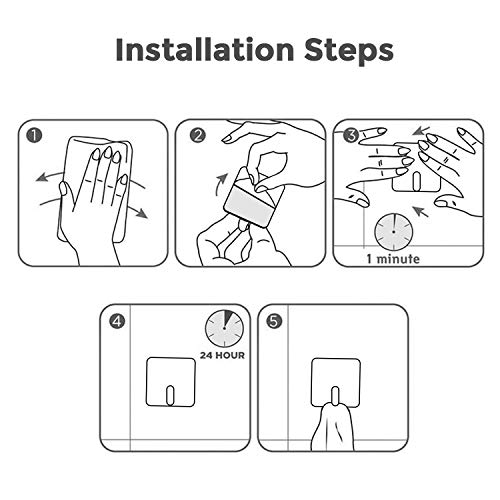 Installation Steps

1

2

3

1 minute

4

24 HOUR

5