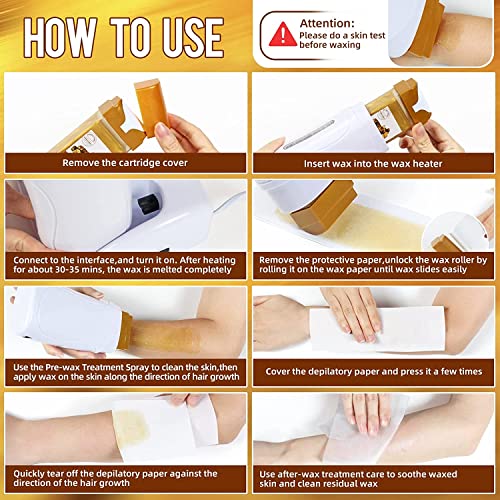 HOW TO USE

Attention:
Please do a skin test before waxing

Remove the cartridge cover

Insert wax into the wax heater

Connect to the interface,and turn it on. After heating for about 30-35 mins, the wax is melted completely

Remove the protective paper,unlock the wax roller by rolling it on the wax paper until wax slides easily

Use the Pre-wax Treatment Spray to clean the skin,then apply wax on the skin along the direction of hair growth

Cover the depilatory paper and press it a few times

Quickly tear off the depilatory paper against the direction of the hair growth

Use after-wax treatment care to soothe waxed skin and clean residual wax