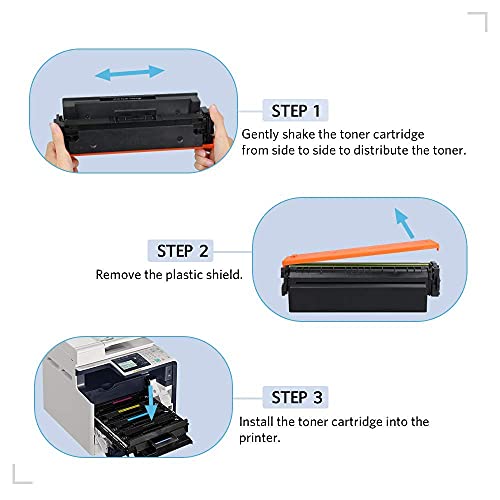 STEP 1
Gently shake the toner cartridge from side to side to distribute the toner.

STEP 2
Remove the plastic shield.

STEP 3
Install the toner cartridge into the printer.