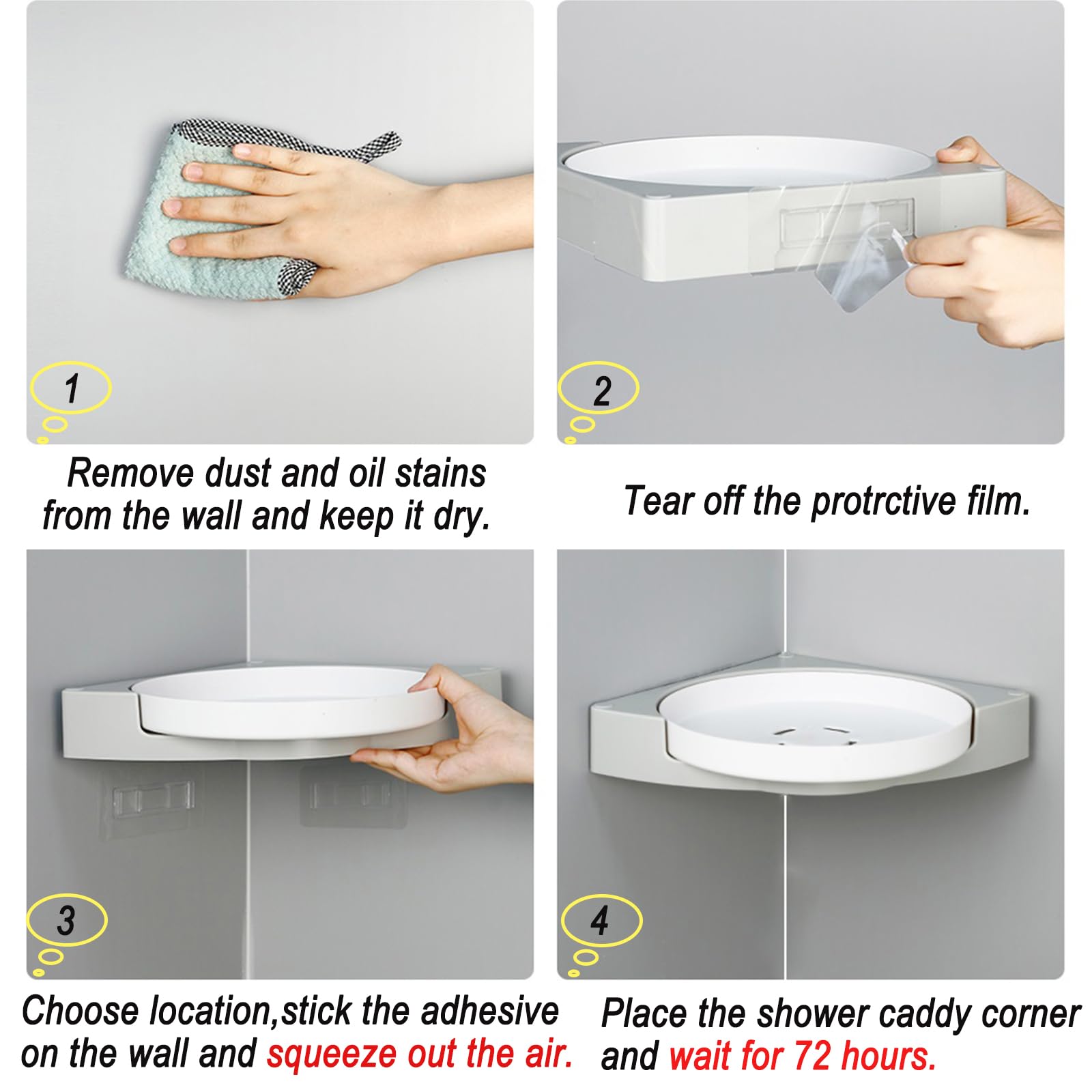 1

Remove dust and oil stains from the wall and keep it dry.

2

Tear off the protrctive film.

3

Choose location,stick the adhesive on the wall and squeeze out the air.

4

Place the shower caddy corner and wait for 72 hours.