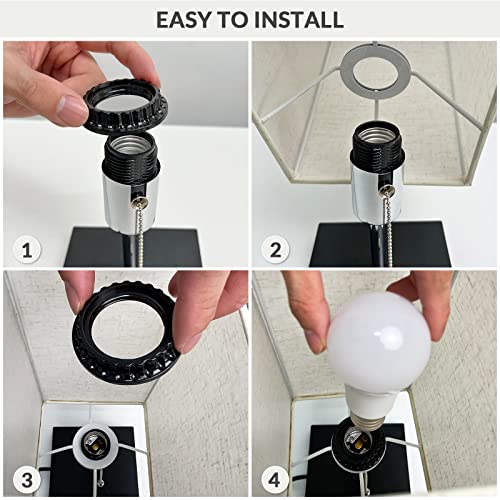 EASY TO INSTALL

1

2

3

4