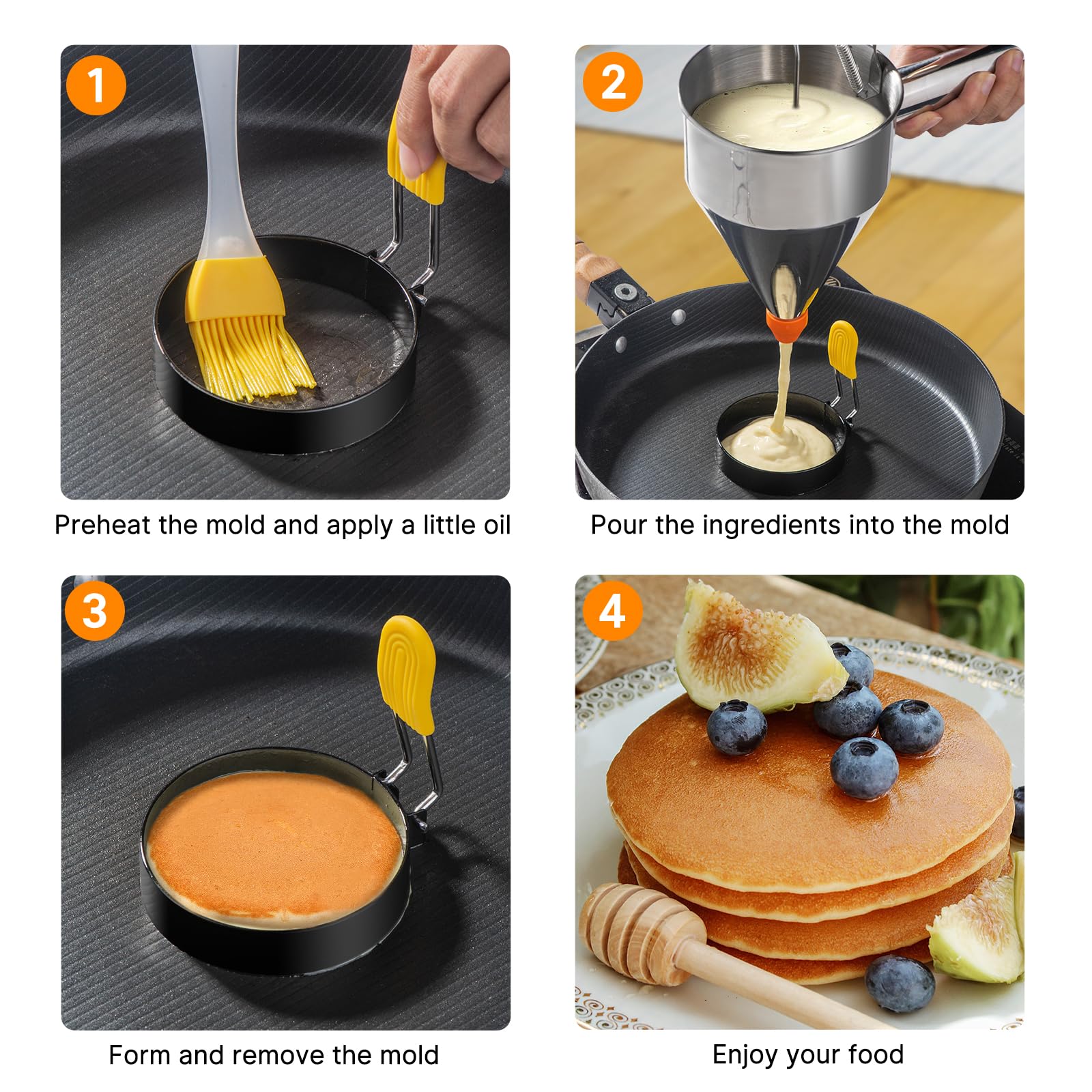 1

Preheat the mold and apply a little oil

2

Pour the ingredients into the mold

3

Form and remove the mold

4

Enjoy your food