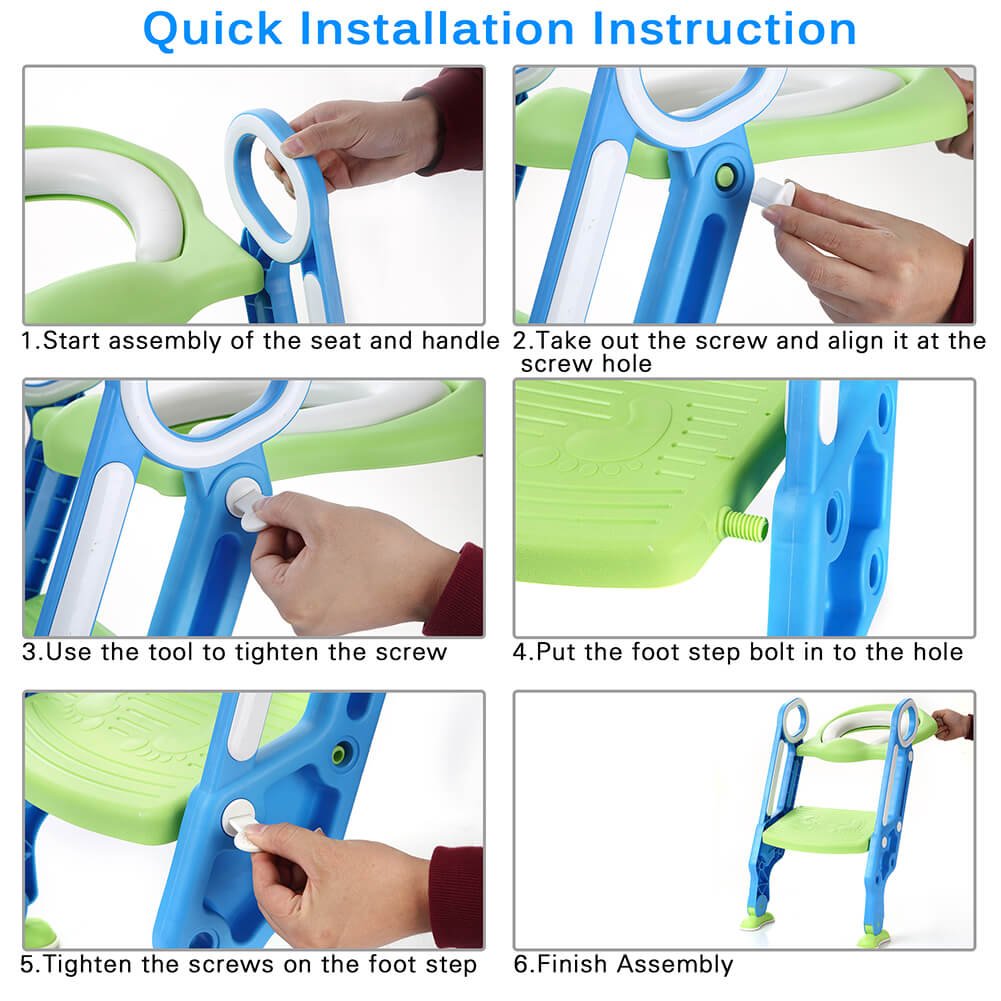 Quick Installation Instruction

1.Start assembly of the seat and handle

2.Take out the screw and align it at the screw hole

3.Use the tool to tighten the screw

4.Put the foot step bolt in to the hole

5.Tighten the screws on the foot step

6.Finish Assembly