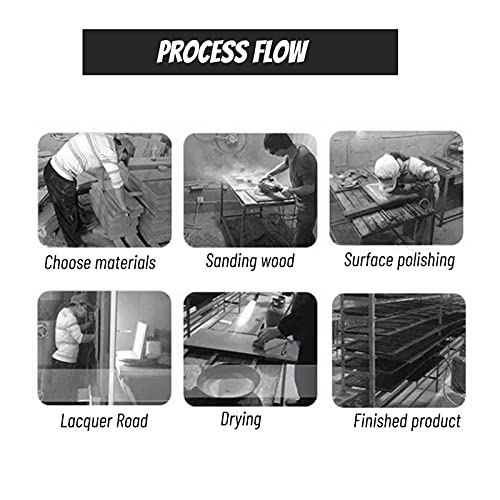 PROCESS FLOW

Choose materials

Sanding wood

Surface polishing

Lacquer Road

Drying

Finished product