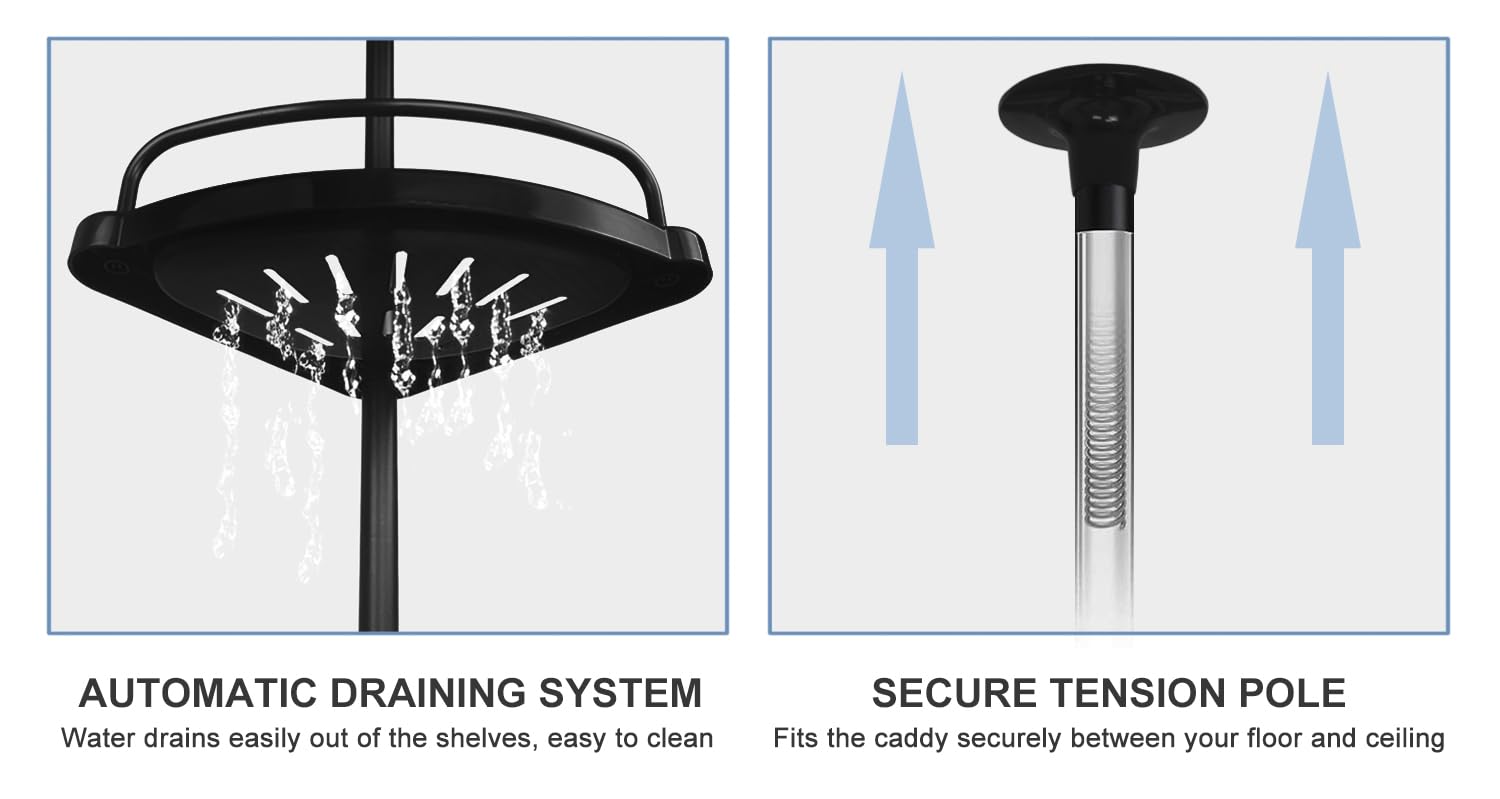 AUTOMATIC DRAINING SYSTEM
Water drains easily out of the shelves, easy to clean

SECURE TENSION POLE
Fits the caddy securely between your floor and ceiling