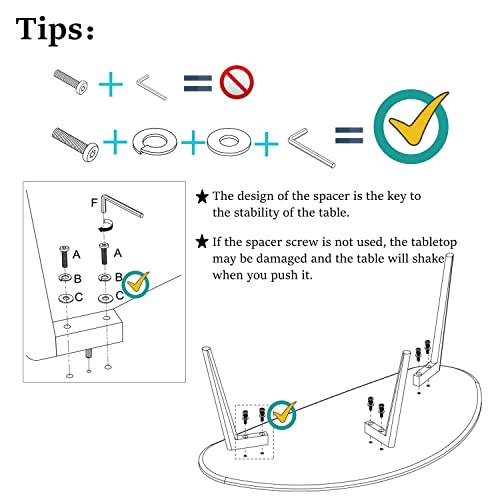 Tips:

F

A A
B B
C C

★ The design of the spacer is the key to the stability of the table.

★ If the spacer screw is not used, the tabletop may be damaged and the table will shake when you push it.